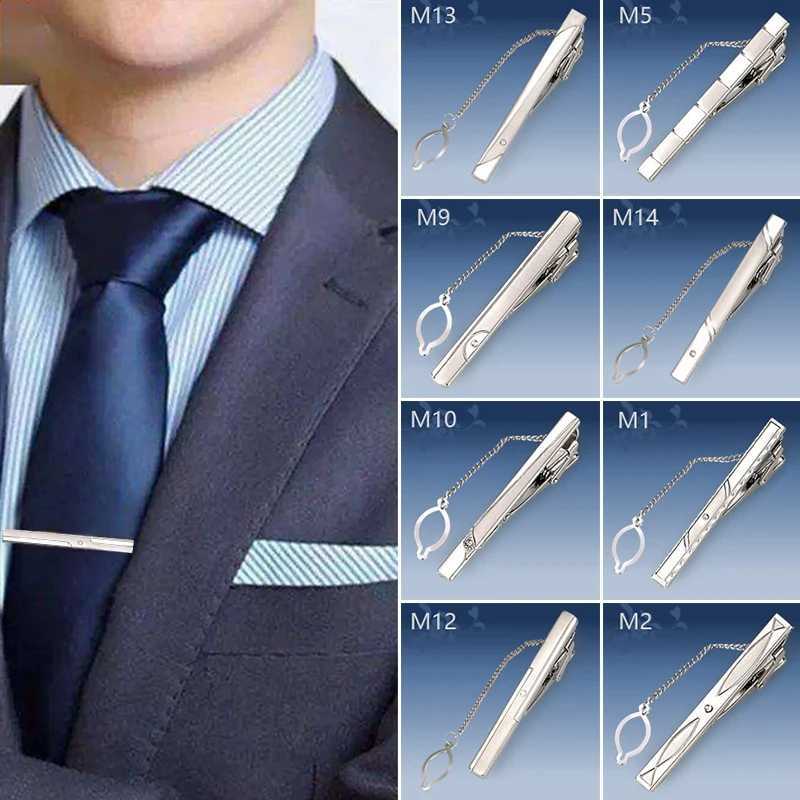 M13
M5
M9
M14
M10
M1
M12
M2