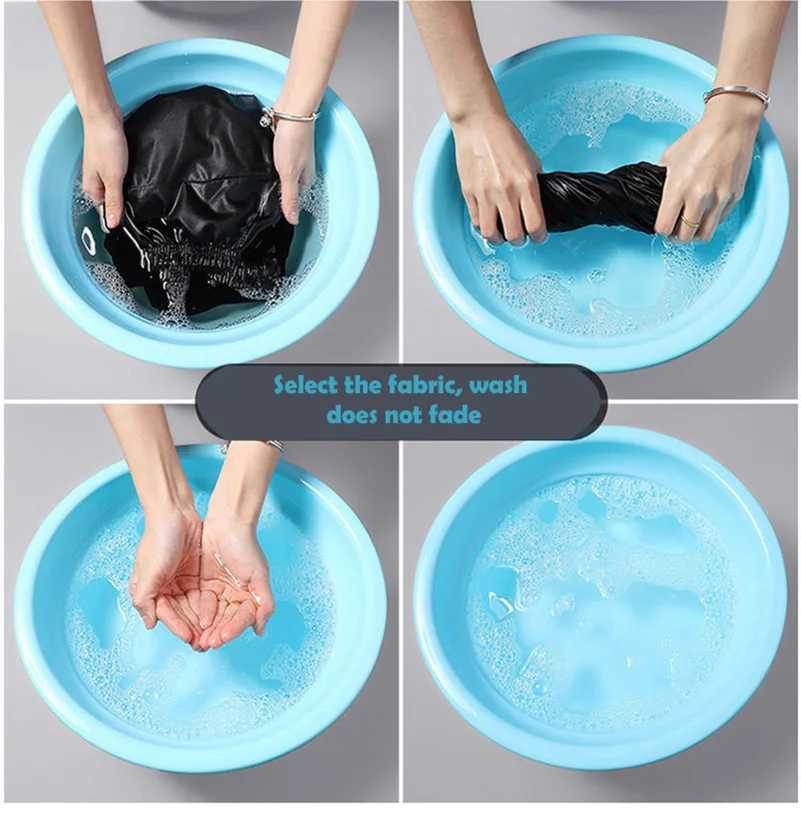 Select the fabric, wash does not fade