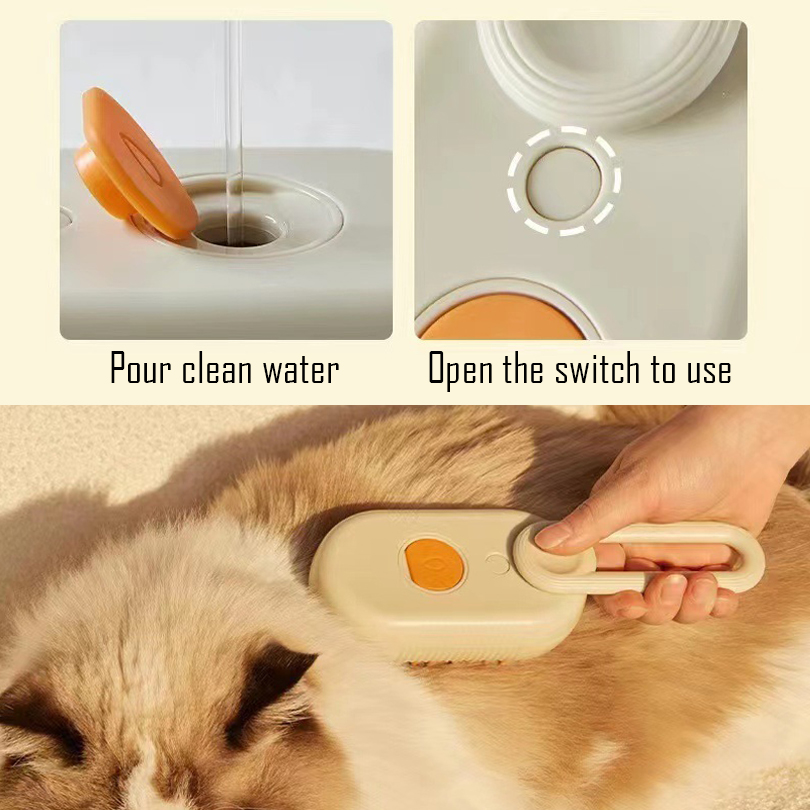 Pour clean water

Open the switch to use