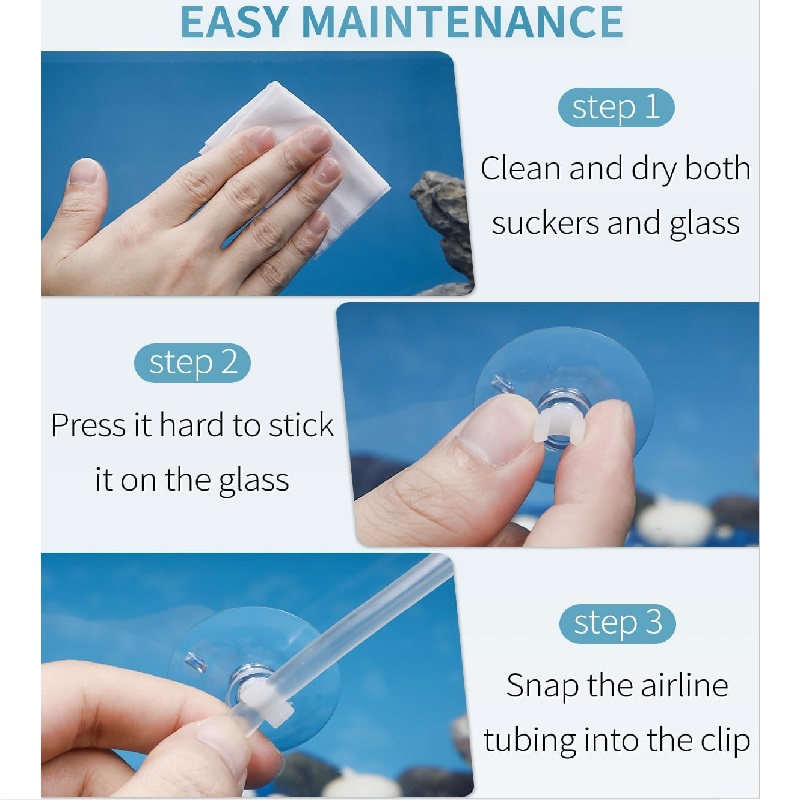 EASY MAINTENANCE

step 1

Clean and dry both suckers and glass

step 2

Press it hard to stick it on the glass

step 3

Snap the airline tubing into the clip