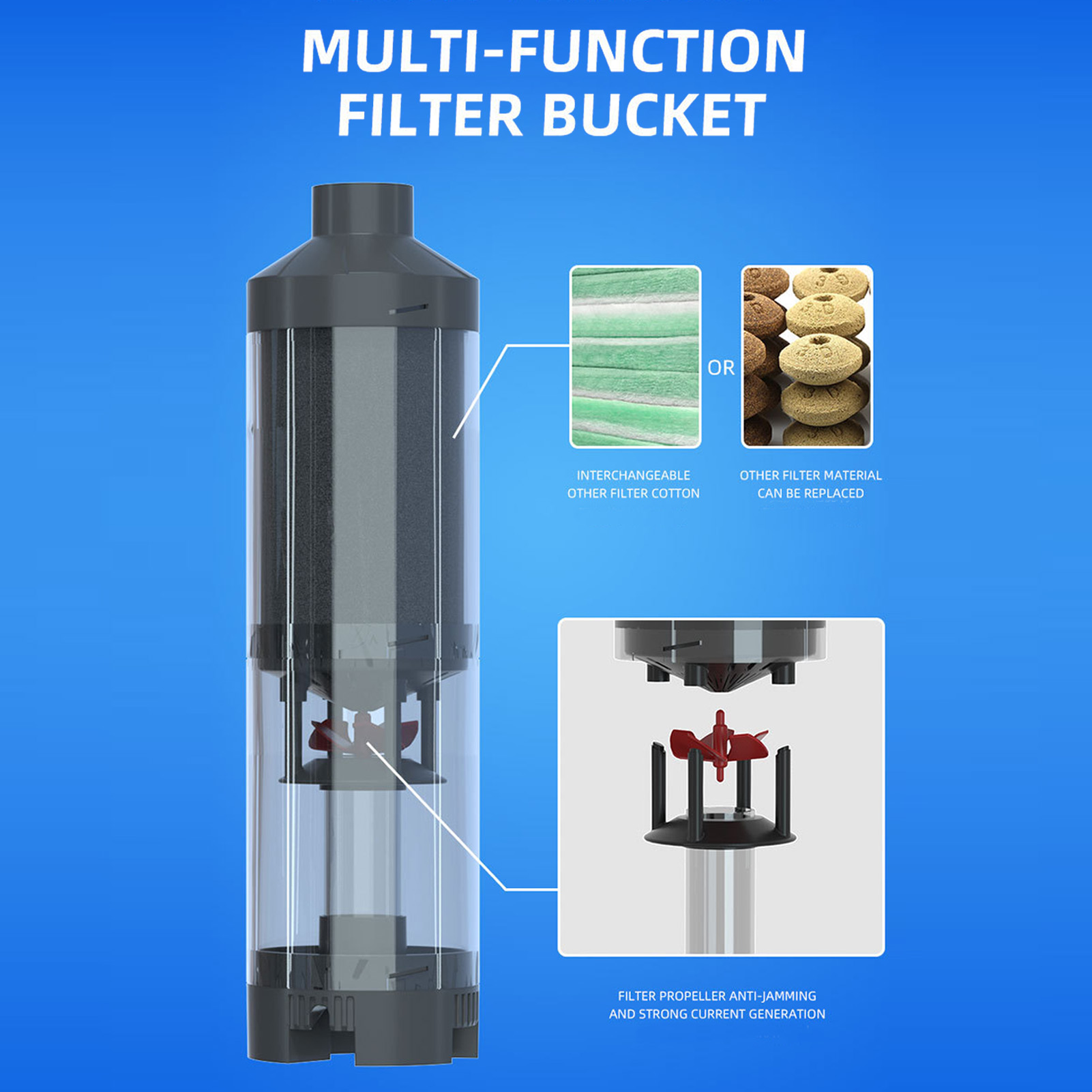 MULTI-FUNCTION FILTER BUCKET

OR

INTERCHANGEABLE OTHER FILTER COTTON

OTHER FILTER MATERIAL CAN BE REPLACED

FILTER PROPELLER ANTI-JAMMING AND STRONG CURRENT GENERATION