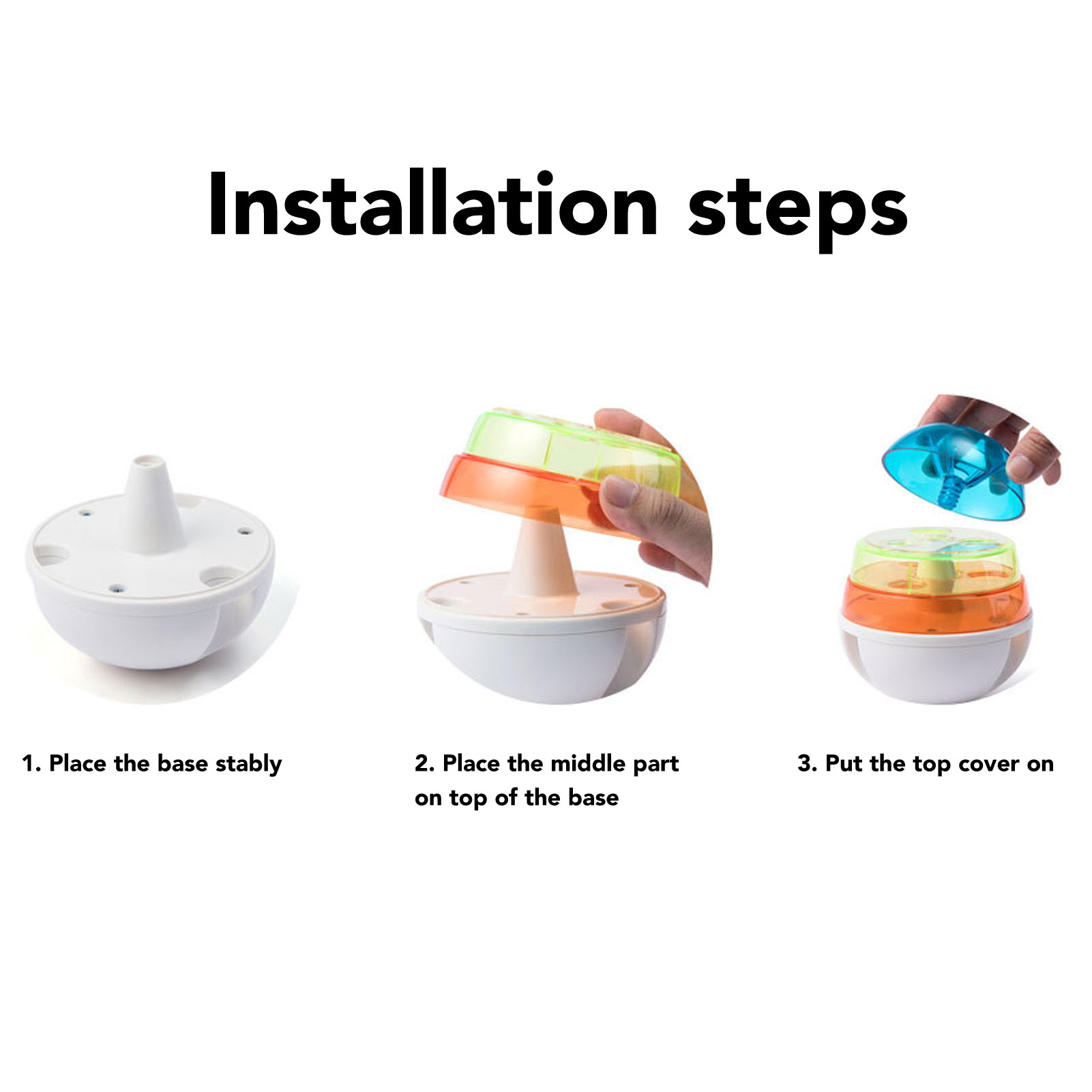 Installation steps

1. Place the base stably

2. Place the middle part on top of the base

3. Put the top cover on