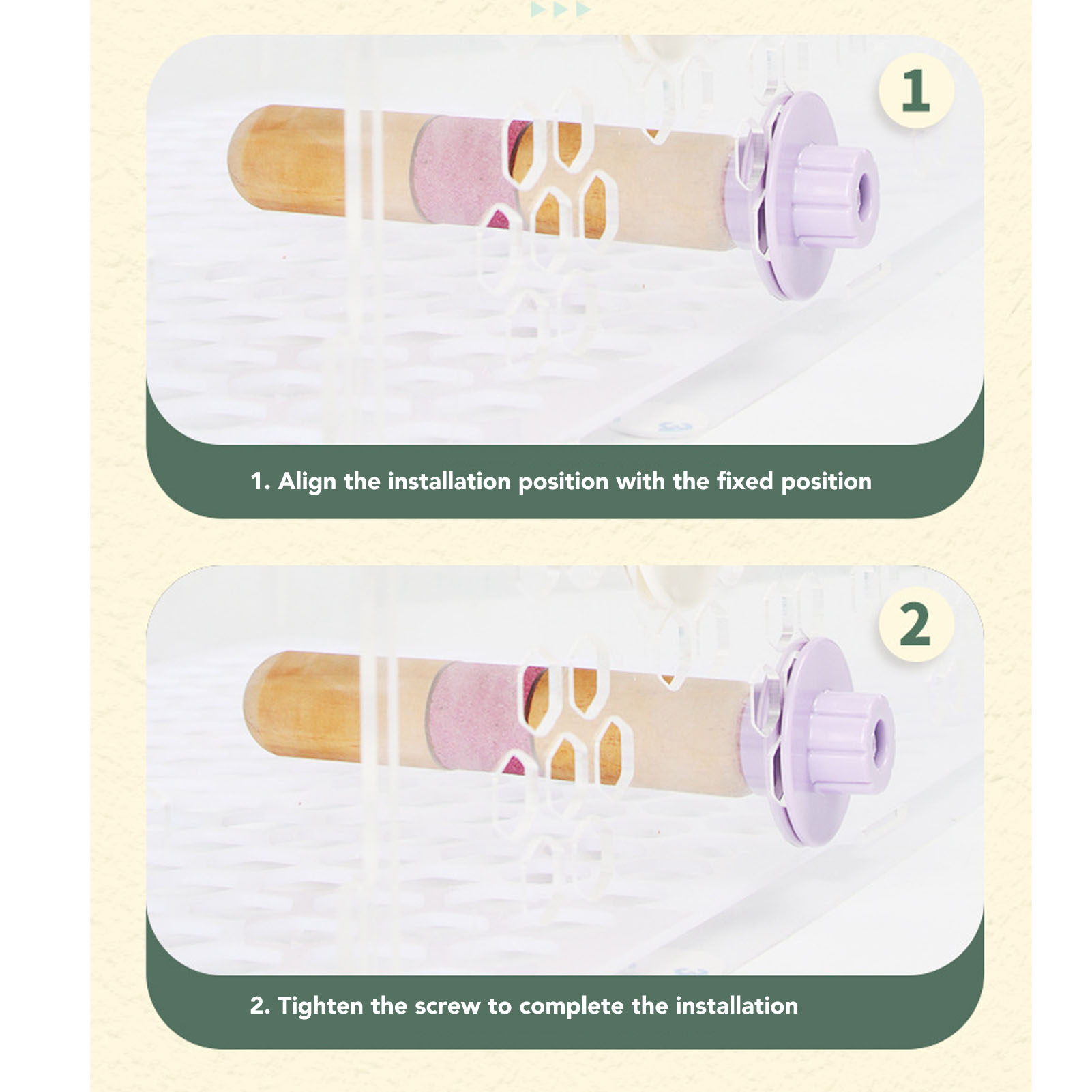 1

1. Align the installation position with the fixed position

2

2. Tighten the screw to complete the installation