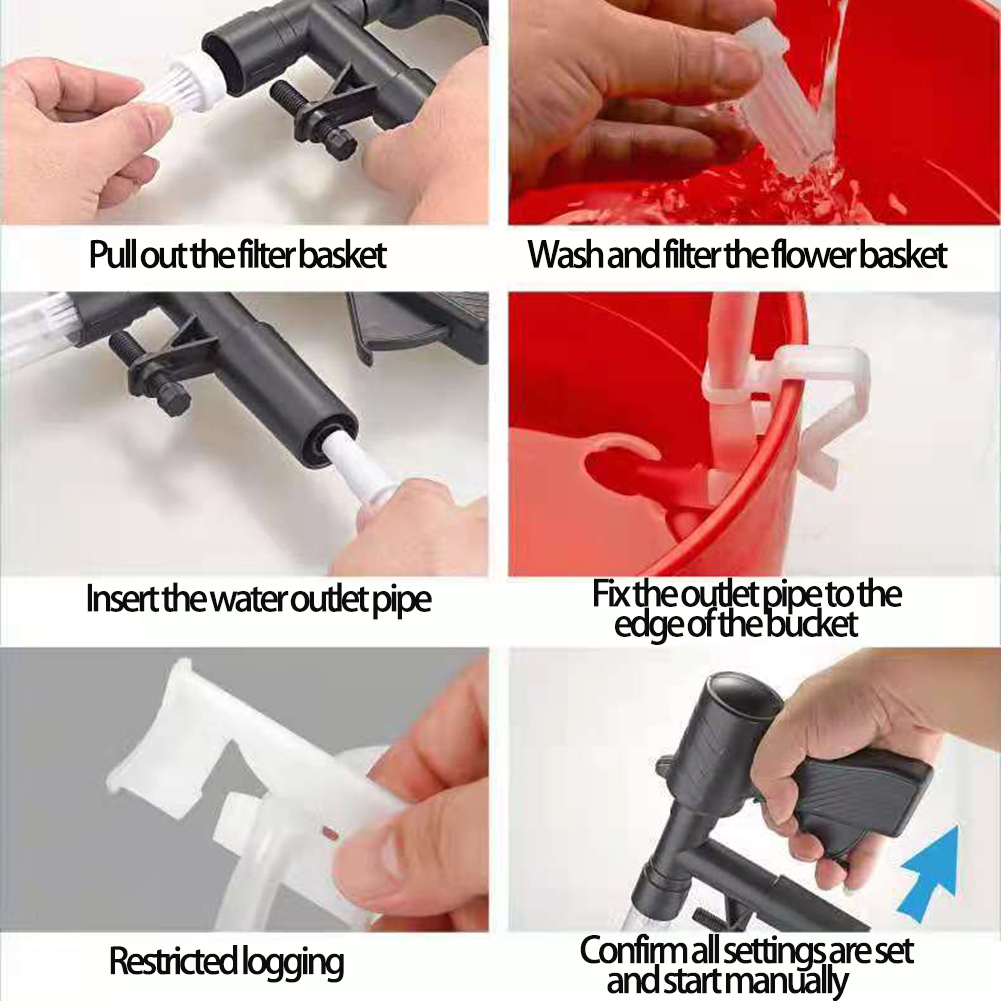 Pull out the filter basket

Wash and filter the flower basket

Insert the water outlet pipe

Fix the outlet pipe to the edge of the bucket

Restricted logging

Confirm all settings are set and start manually