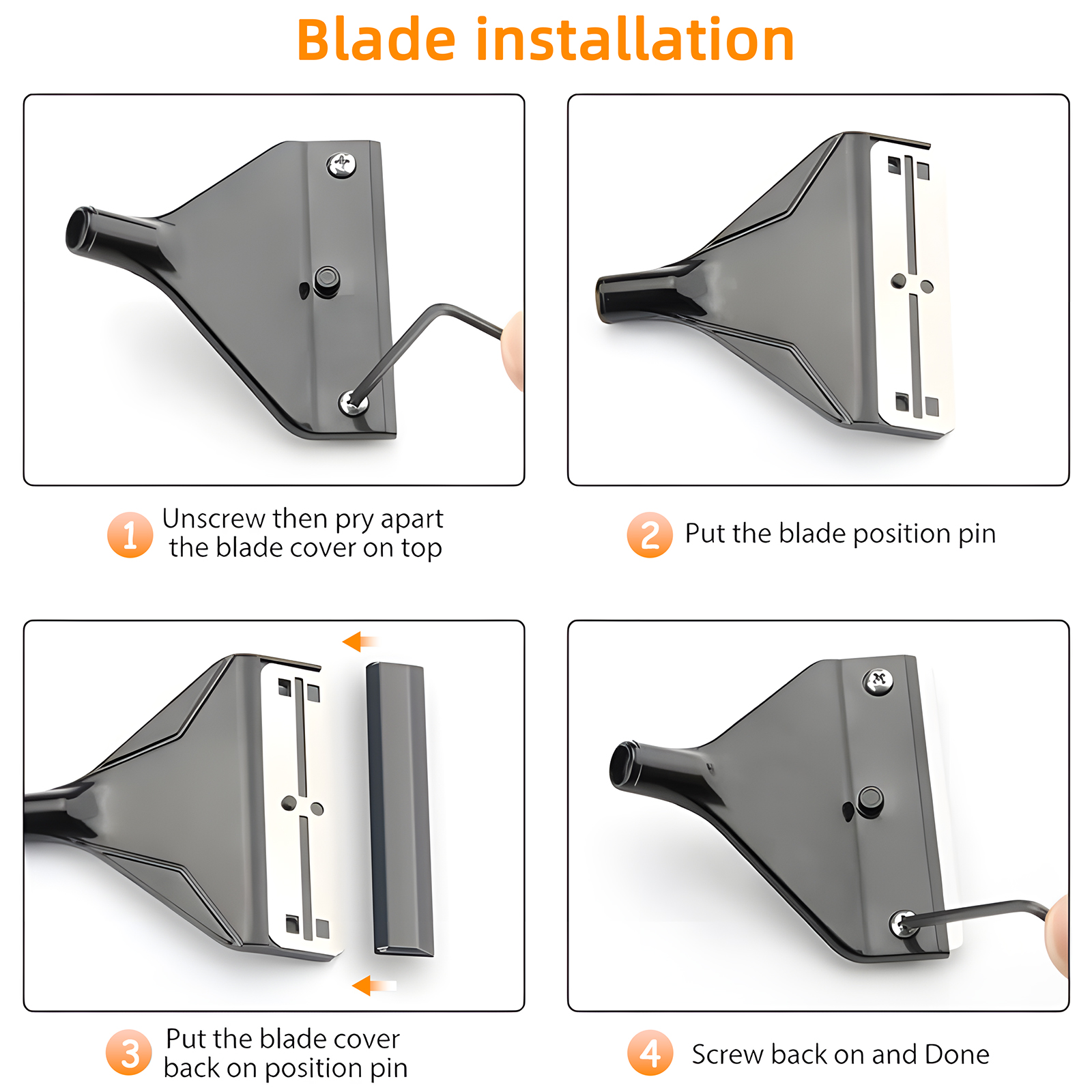 Blade installation

1 Unscrew then pry apart the blade cover on top

2 Put the blade position pin

3 Put the blade cover back on position pin

4 Screw back on and Done