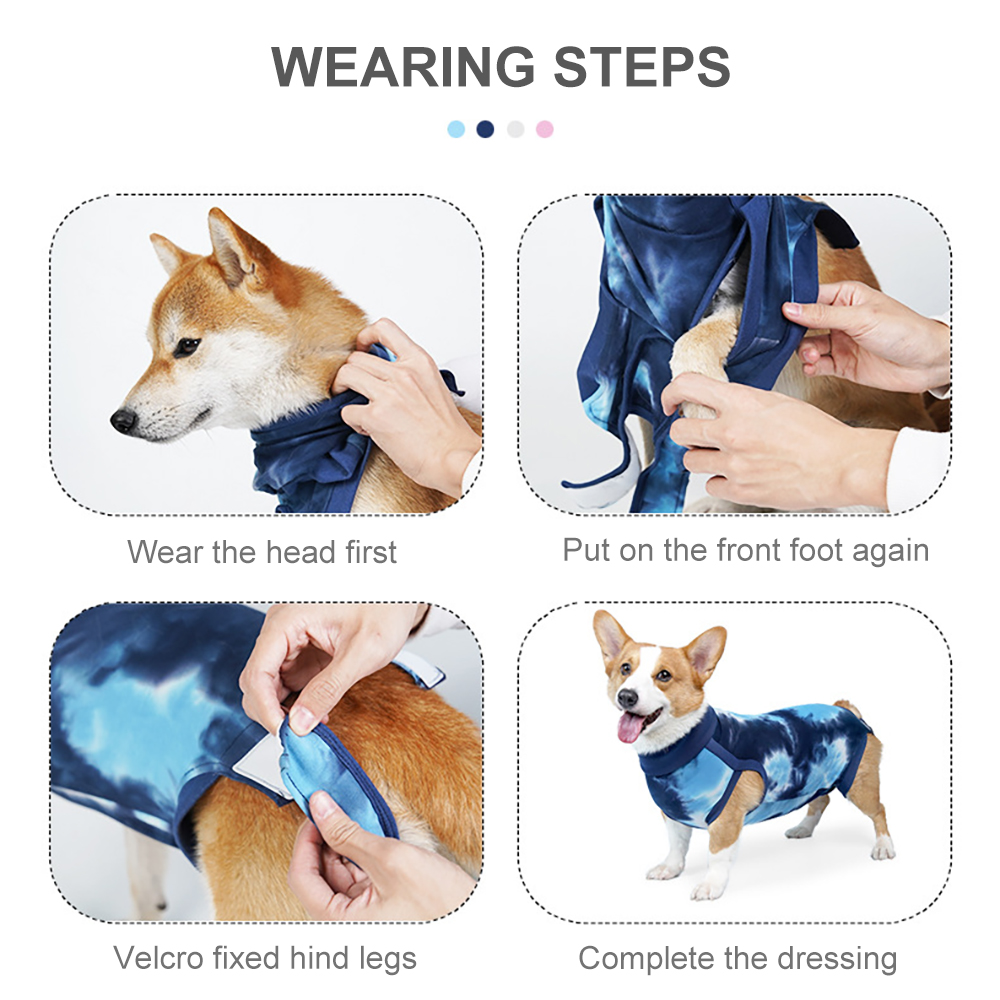 WEARING STEPS

Wear the head first

Put on the front foot again

Velcro fixed hind legs

Complete the dressing