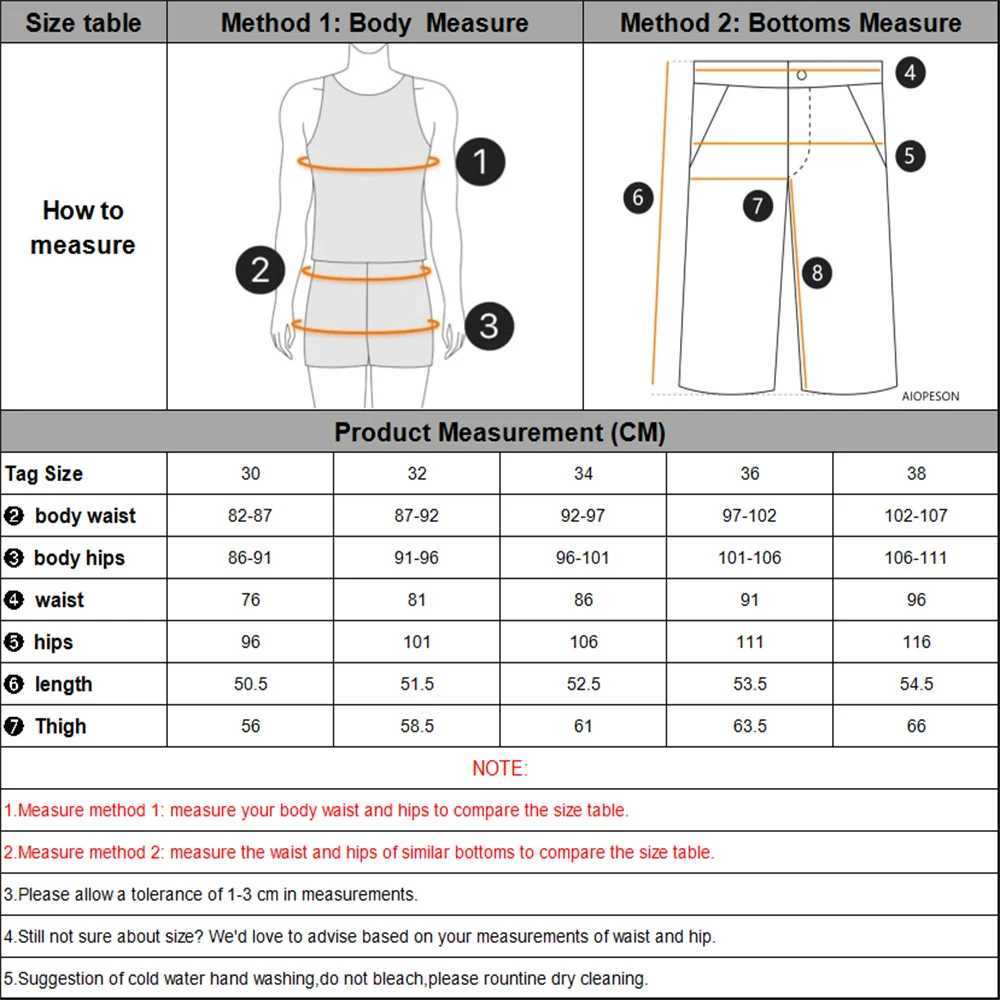 | Size table | Method 1: Body Measure | Method 2: Bottoms Measure |
|---|---|---|
| How to measure | 1 2 3 | 4 5 6 7 8 AIOPESON |

Product Measurement (CM)

| Tag Size | 30 | 32 | 34 | 36 | 38 |
|---|---|---|---|---|---|
| ❷ body waist | 82-87 | 87-92 | 92-97 | 97-102 | 102-107 |
| ❸ body hips | 86-91 | 91-96 | 96-101 | 101-106 | 106-111 |
| ❹ waist | 76 | 81 | 86 | 91 | 96 |
| ❺ hips | 96 | 101 | 106 | 111 | 116 |
| ❻ length | 50.5 | 51.5 | 52.5 | 53.5 | 54.5 |
| ❼ Thigh | 56 | 58.5 | 61 | 63.5 | 66 |

NOTE:

1.Measure method 1: measure your body waist and hips to compare the size table.

2.Measure method 2: measure the waist and hips of similar bottoms to compare the size table.

3.Please allow a tolerance of 1-3 cm in measurements.

4.Still not sure about size? We'd love to advise based on your measurements of waist and hip.

5.Suggestion of cold water hand washing,do not bleach,please rountine dry cleaning.