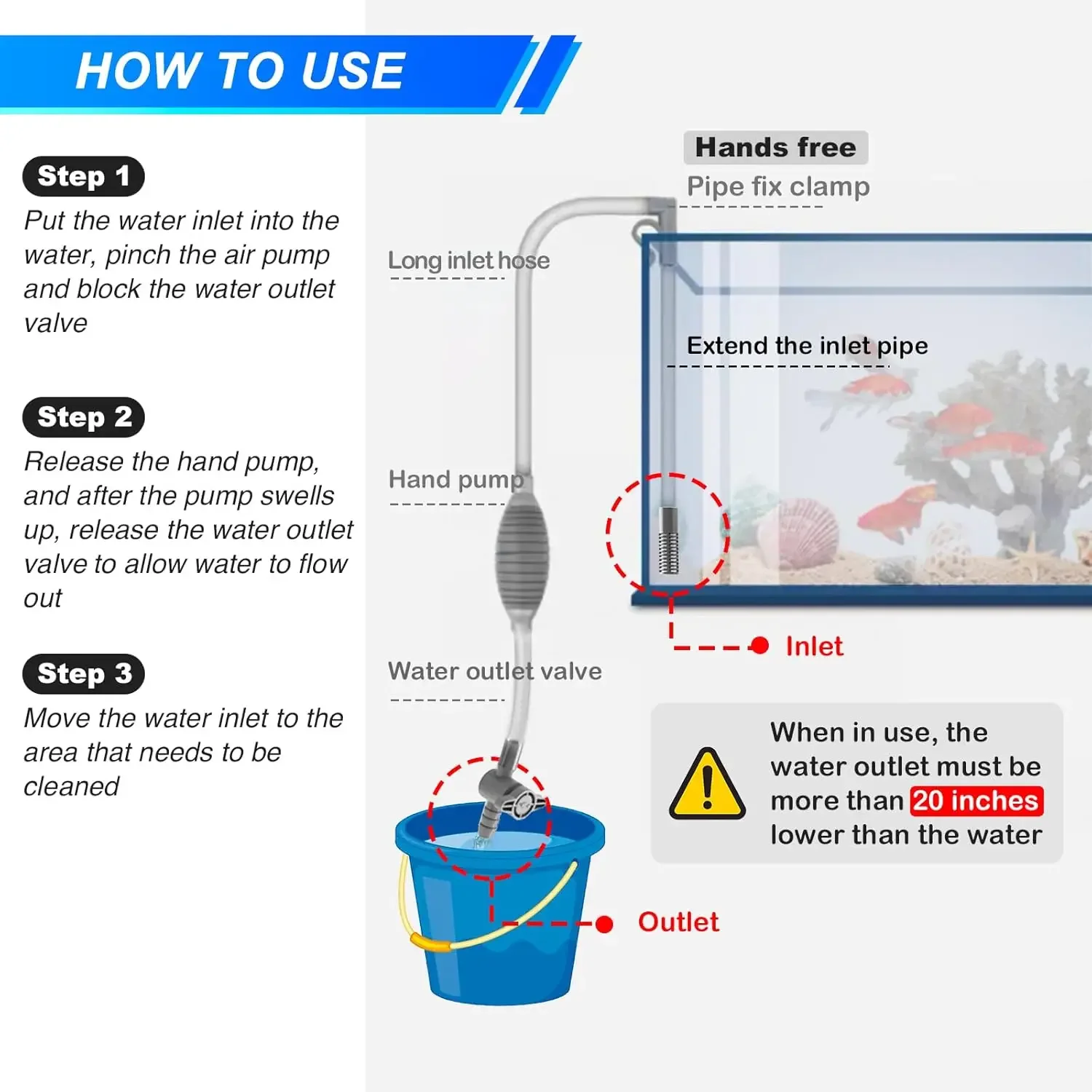 HOW TO USE

Step 1

Put the water inlet into the water, pinch the air pump and block the water outlet valve

Step 2

Release the hand pump, and after the pump swells up, release the water outlet valve to allow water to flow out

Step 3

Move the water inlet to the area that needs to be cleaned

Hands free

Pipe fix clamp

Long inlet hose

Extend the inlet pipe

Hand pump

Inlet

Water outlet valve

When in use, the water outlet must be more than 20 inches lower than the water

Outlet