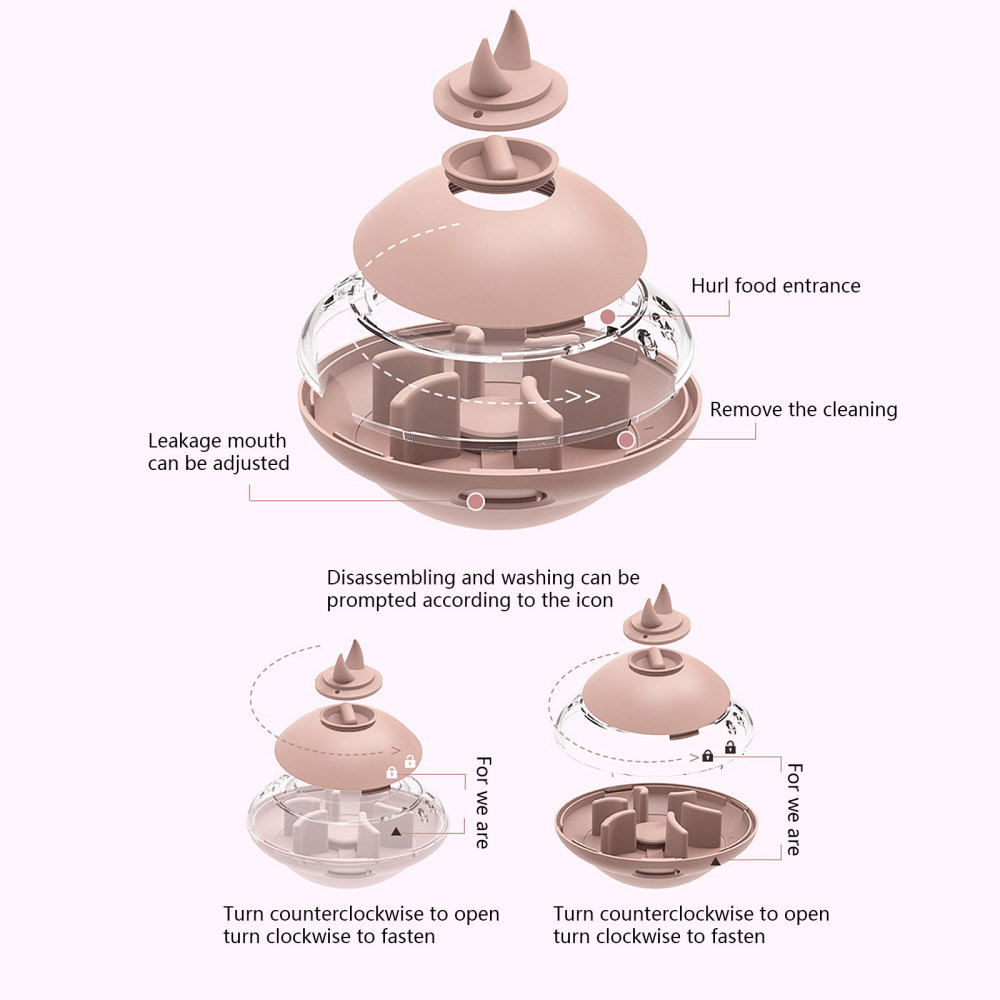 Hurl food entrance

Remove the cleaning

Leakage mouth can be adjusted

Disassembling and washing can be prompted according to the icon

For we are

For we are

Turn counterclockwise to open turn clockwise to fasten

Turn counterclockwise to open turn clockwise to fasten