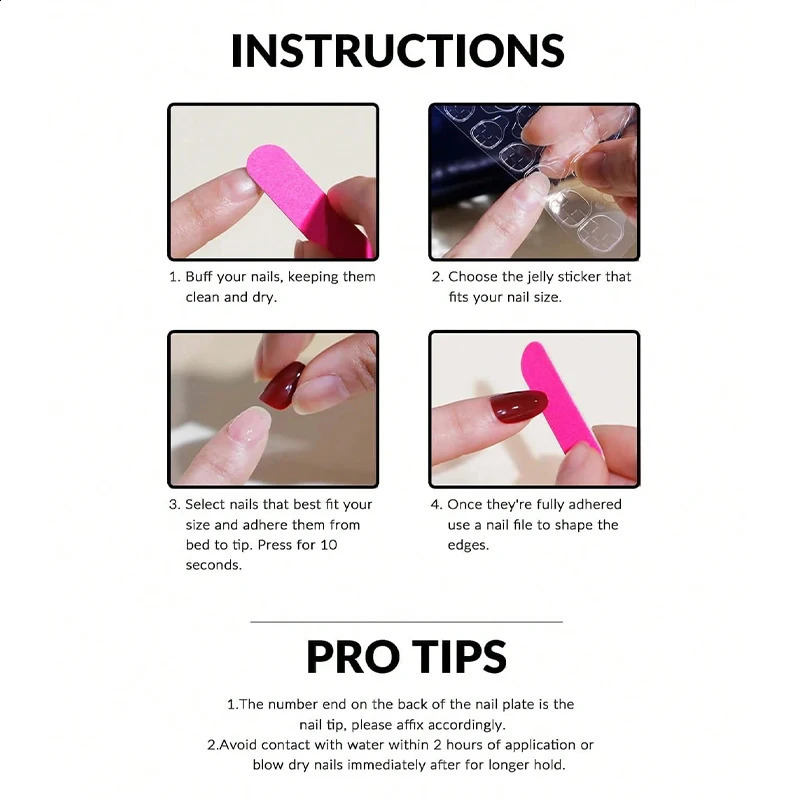 INSTRUCTIONS

1. Buff your nails, keeping them clean and dry.

2. Choose the jelly sticker that fits your nail size.

3. Select nails that best fit your size and adhere them from bed to tip. Press for 10 seconds.

4. Once they're fully adhered use a nail file to shape the edges.

PRO TIPS

1.The number end on the back of the nail plate is the nail tip, please affix accordingly.
2.Avoid contact with water within 2 hours of application or blow dry nails immediately after for longer hold.