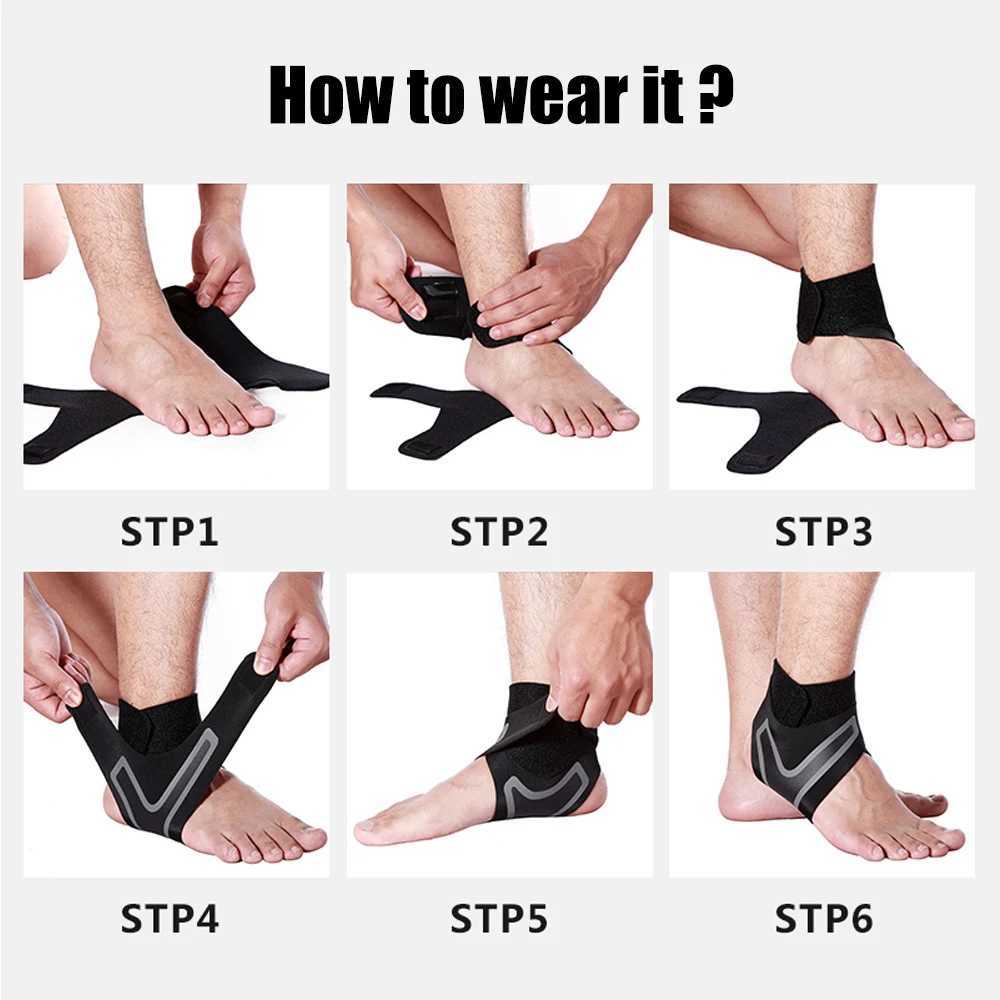 How to wear it ?

STP1

STP2

STP3

STP4

STP5

STP6