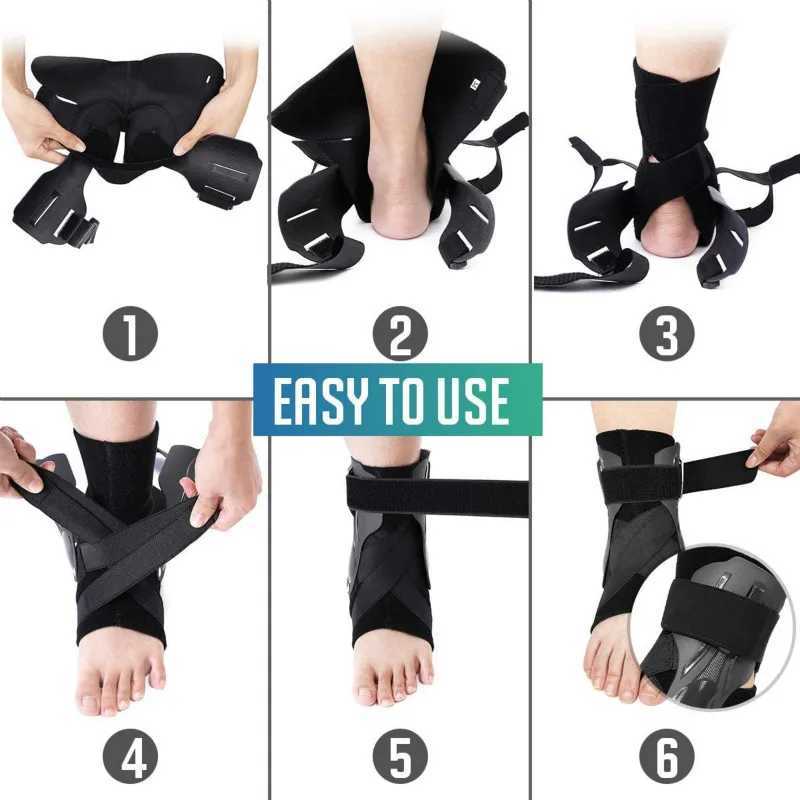 1

2

3

EASY TO USE

4

5

6