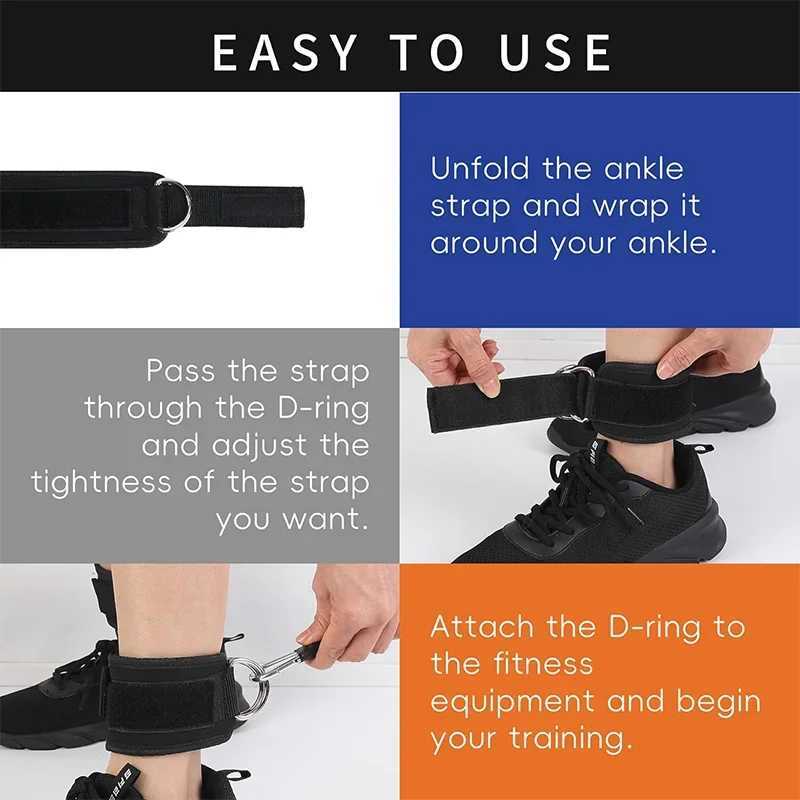 EASY TO USE

Unfold the ankle strap and wrap it around your ankle.

Pass the strap through the D-ring and adjust the tightness of the strap you want.

Attach the D-ring to the fitness equipment and begin your training.