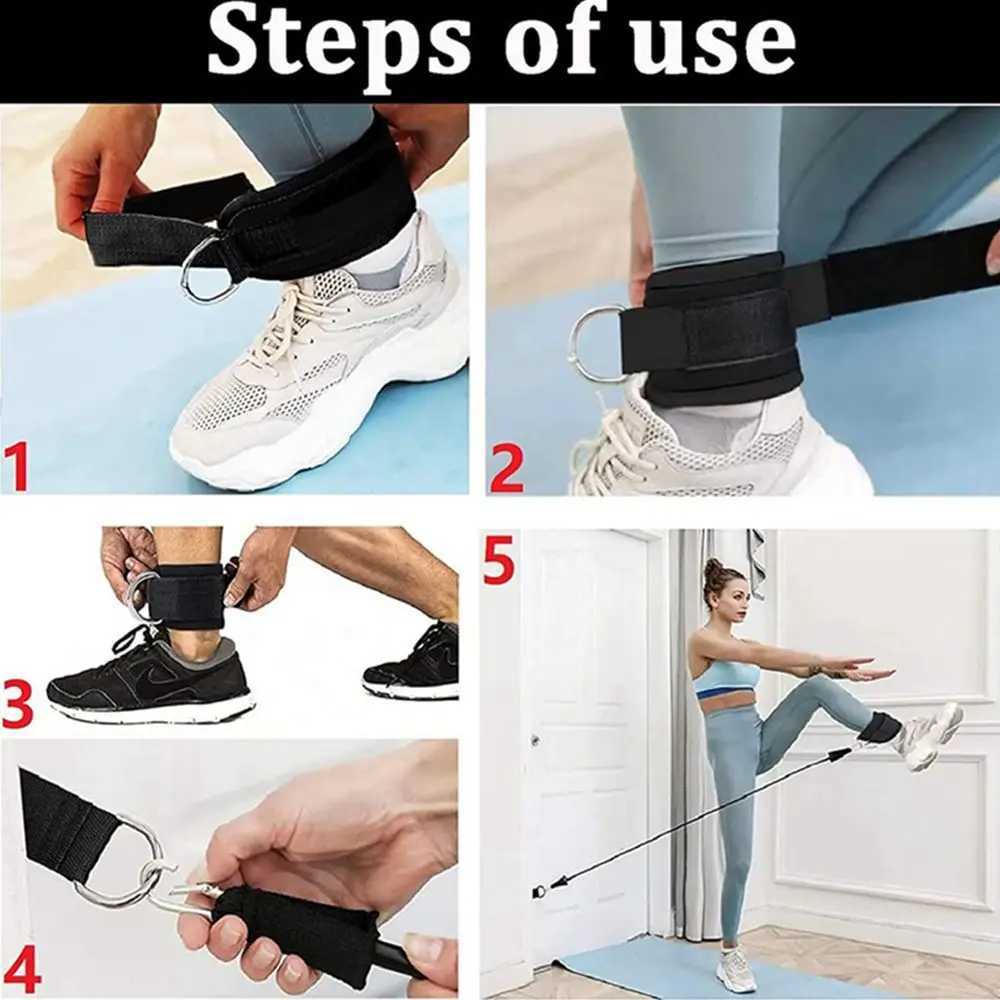 Steps of use

1

2

3

5

4