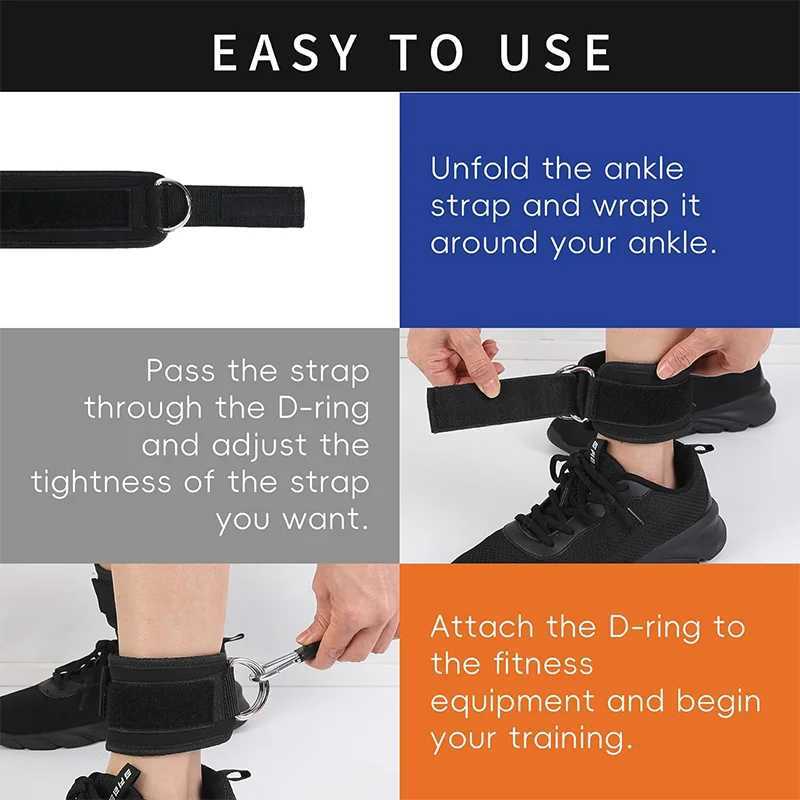 EASY TO USE

Unfold the ankle strap and wrap it around your ankle.

Pass the strap through the D-ring and adjust the tightness of the strap you want.

Attach the D-ring to the fitness equipment and begin your training.