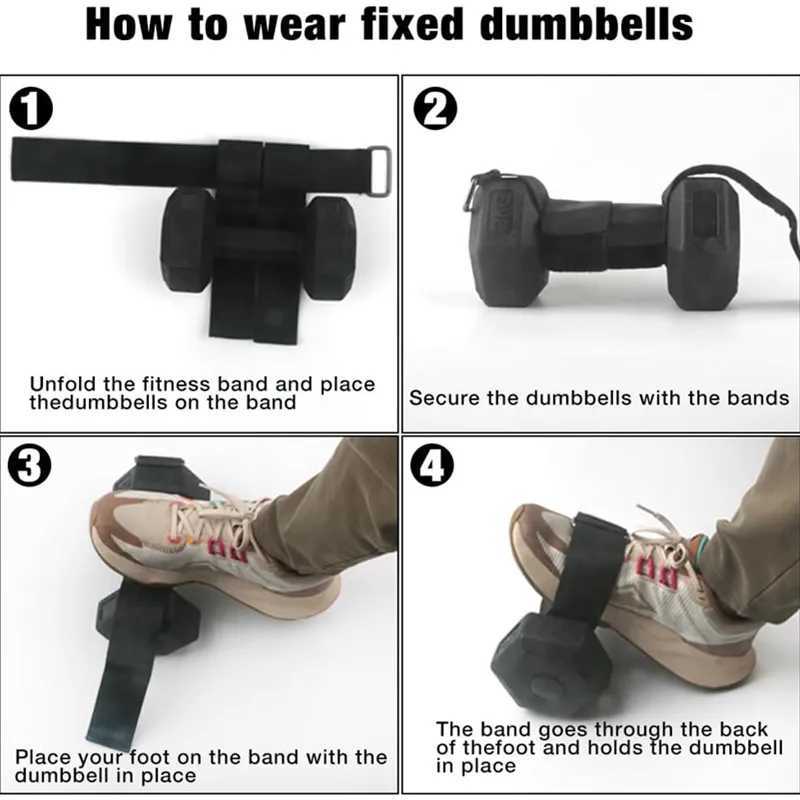 How to wear fixed dumbbells

1

Unfold the fitness band and place thedumbbells on the band

2

Secure the dumbbells with the bands

3

Place your foot on the band with the dumbbell in place

4

The band goes through the back of thefoot and holds the dumbbell in place