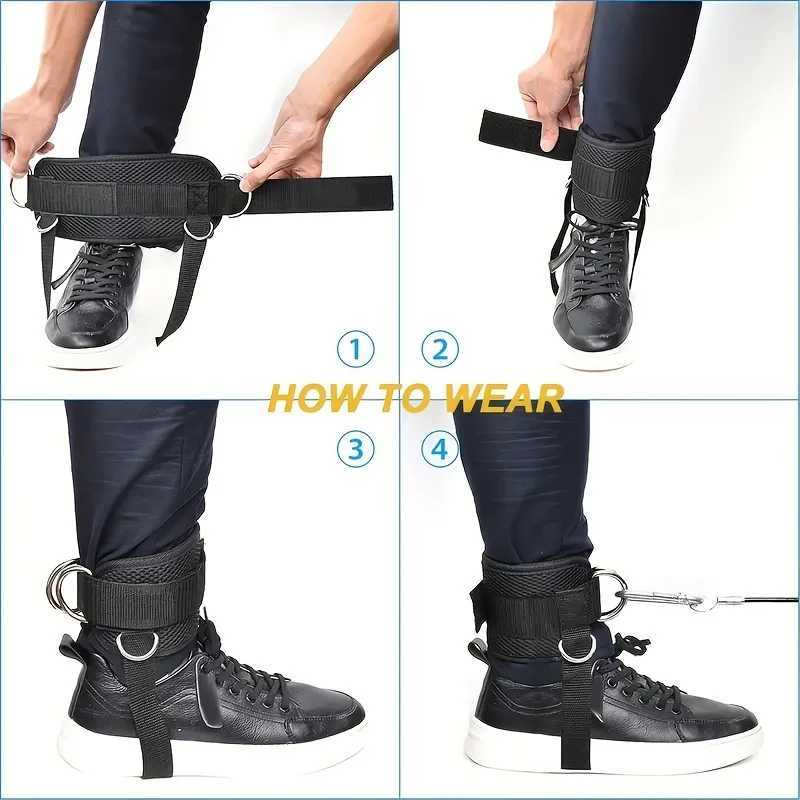 1
2
HOW TO WEAR
3
4