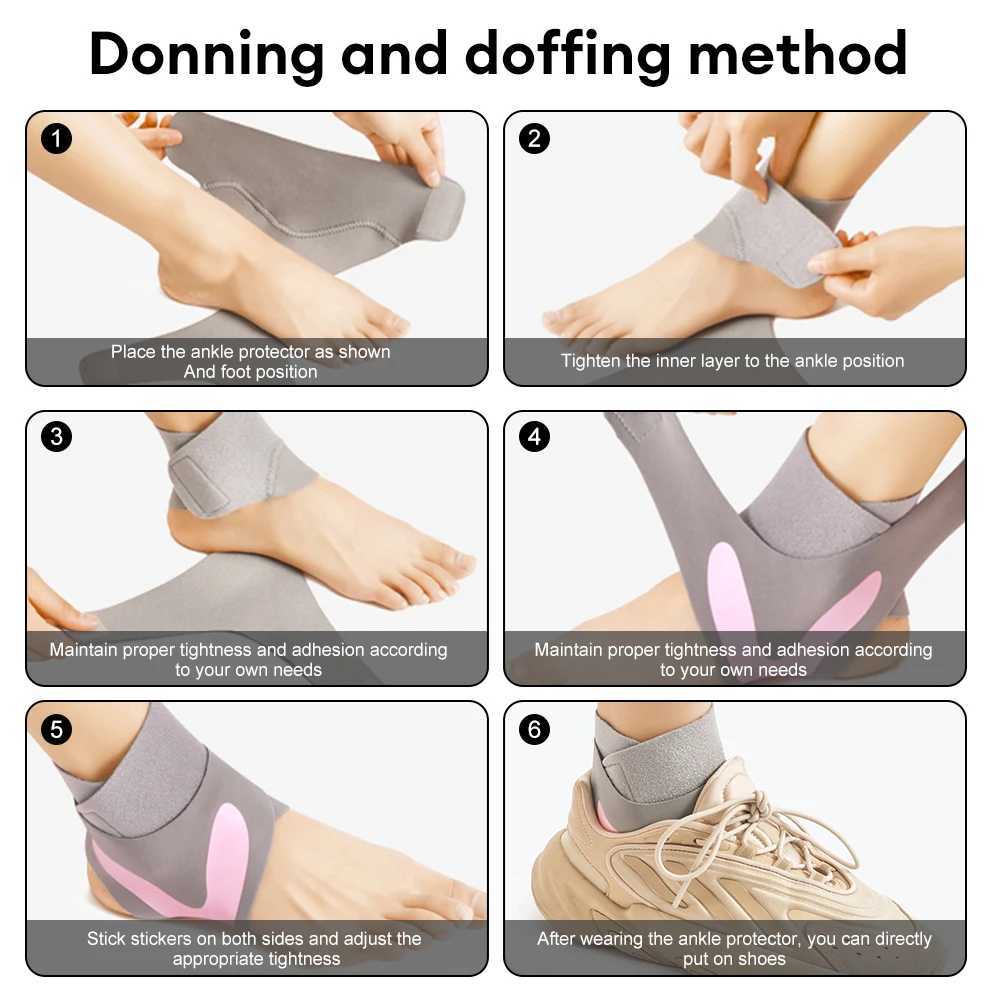 Donning and doffing method

1
Place the ankle protector as shown And foot position

2
Tighten the inner layer to the ankle position

3
Maintain proper tightness and adhesion according to your own needs

4
Maintain proper tightness and adhesion according to your own needs

5
Stick stickers on both sides and adjust the appropriate tightness

6
After wearing the ankle protector, you can directly put on shoes