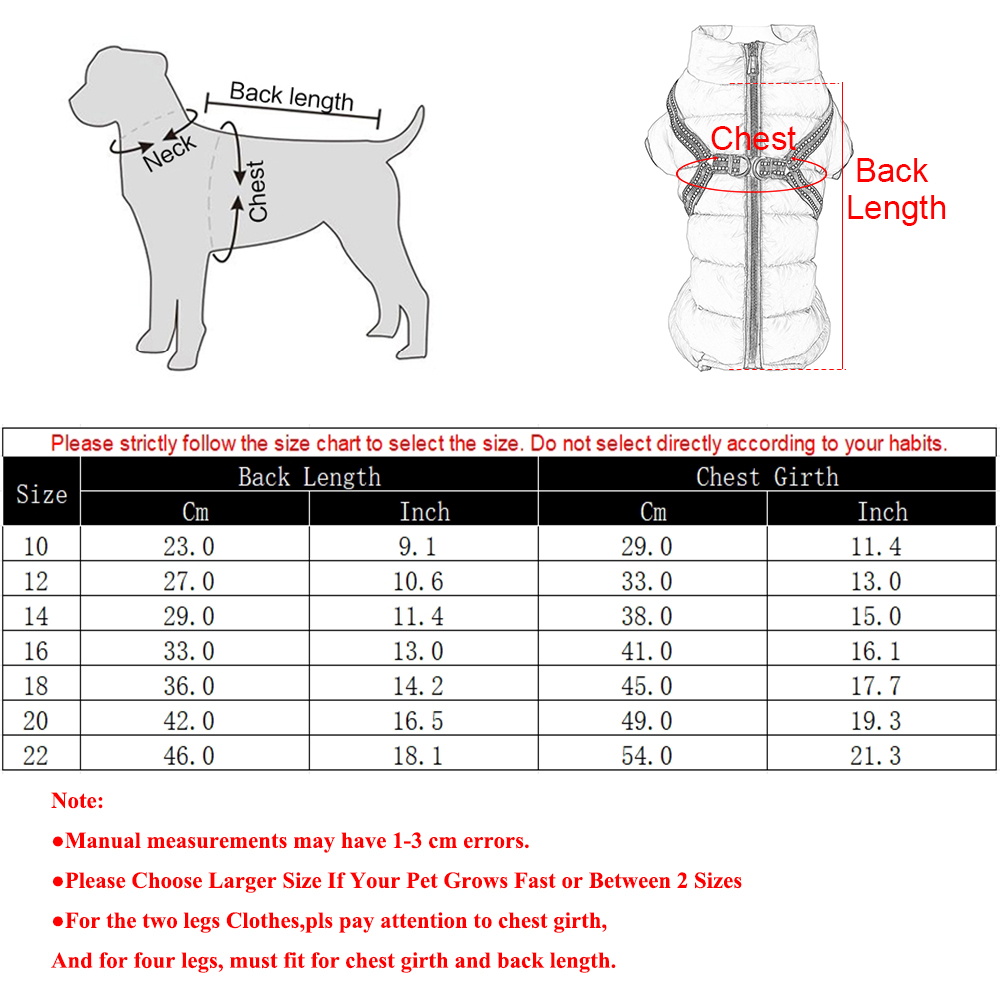 Back length

Neck

Chest

Chest

Back Length

Please strictly follow the size chart to select the size. Do not select directly according to your habits.

| Size | Back Length Cm | Back Length Inch | Chest Girth Cm | Chest Girth Inch |
|---|---|---|---|---|
| 10 | 23.0 | 9.1 | 29.0 | 11.4 |
| 12 | 27.0 | 10.6 | 33.0 | 13.0 |
| 14 | 29.0 | 11.4 | 38.0 | 15.0 |
| 16 | 33.0 | 13.0 | 41.0 | 16.1 |
| 18 | 36.0 | 14.2 | 45.0 | 17.7 |
| 20 | 42.0 | 16.5 | 49.0 | 19.3 |
| 22 | 46.0 | 18.1 | 54.0 | 21.3 |

Note:

●Manual measurements may have 1-3 cm errors.

●Please Choose Larger Size If Your Pet Grows Fast or Between 2 Sizes

●For the two legs Clothes,pls pay attention to chest girth,

And for four legs, must fit for chest girth and back length.