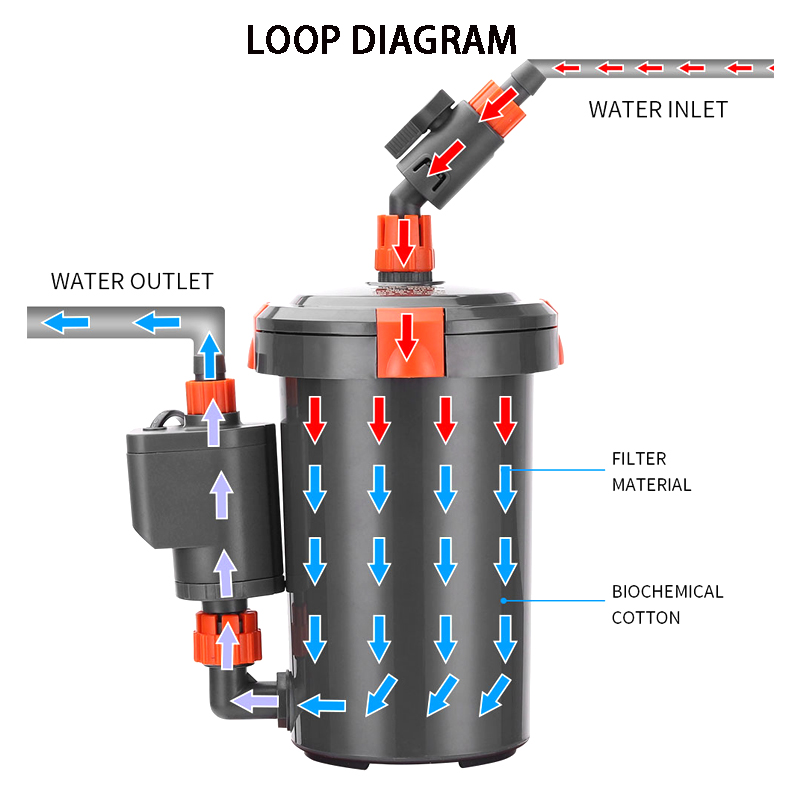 LOOP DIAGRAM

WATER INLET

WATER OUTLET

FILTER MATERIAL

BIOCHEMICAL COTTON