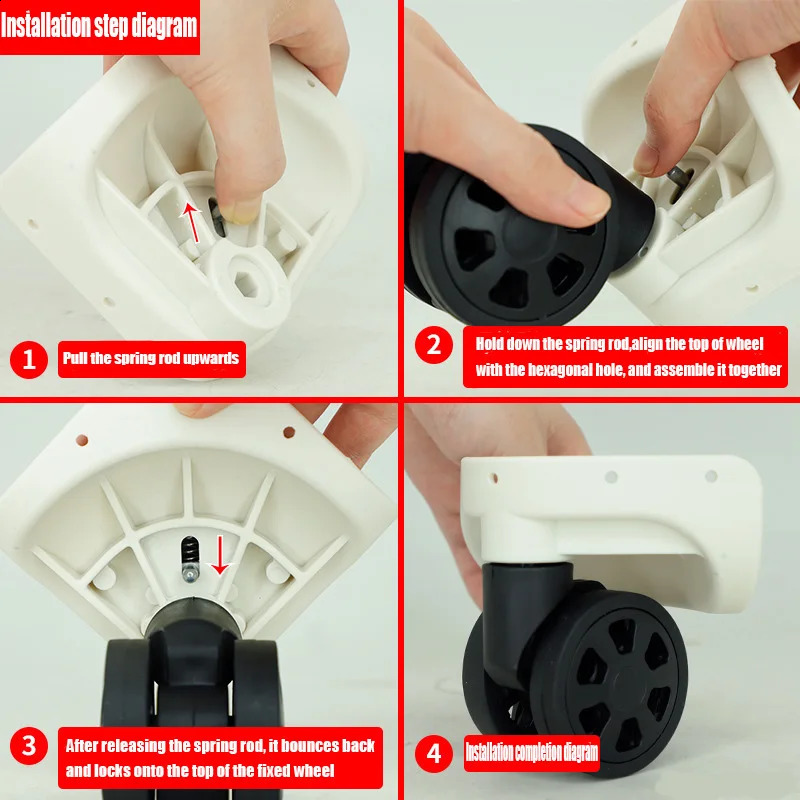 Installation step diagram

1 Pull the spring rod upwards

2 Hold down the spring rod,align the top of wheel with the hexagonal hole, and assemble it together

3 After releasing the spring rod, it bounces back and locks onto the top of the fixed wheel

4 Installation completion diagram