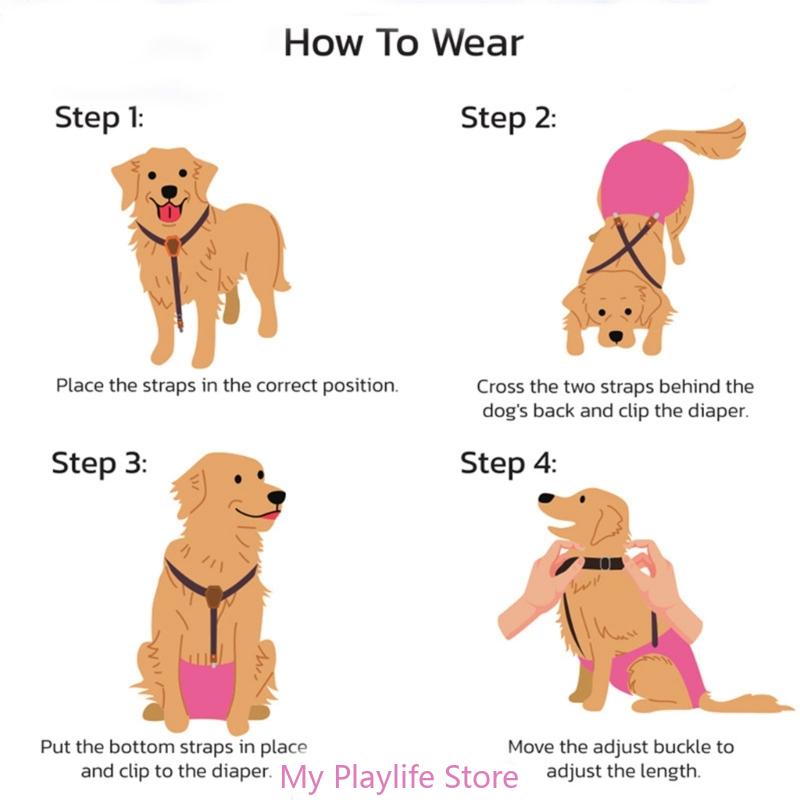 How To Wear

Step 1:

Place the straps in the correct position.

Step 2:

Cross the two straps behind the dog's back and clip the diaper.

Step 3:

Put the bottom straps in place and clip to the diaper.

Step 4:

Move the adjust buckle to adjust the length.

My Playlife Store