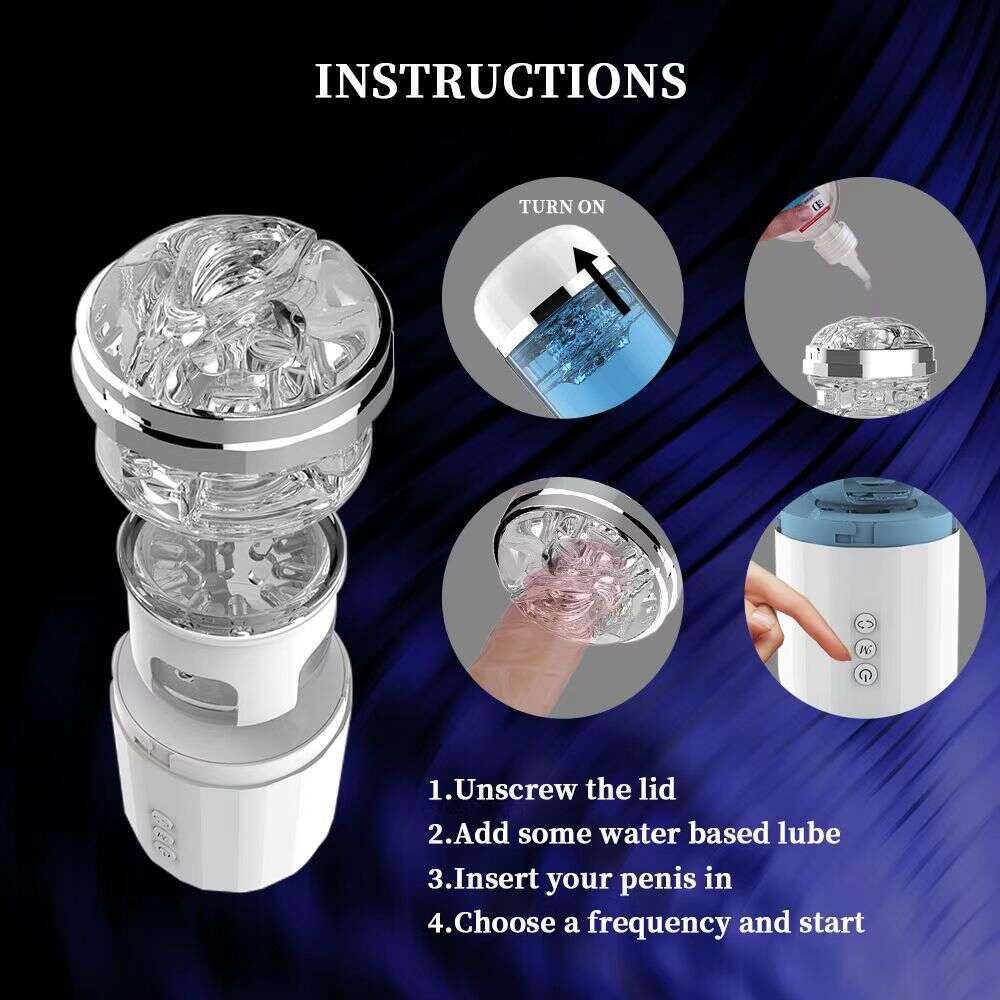 INSTRUCTIONS

TURN ON

1.Unscrew the lid
2.Add some water based lube
3.Insert your penis in
4.Choose a frequency and start