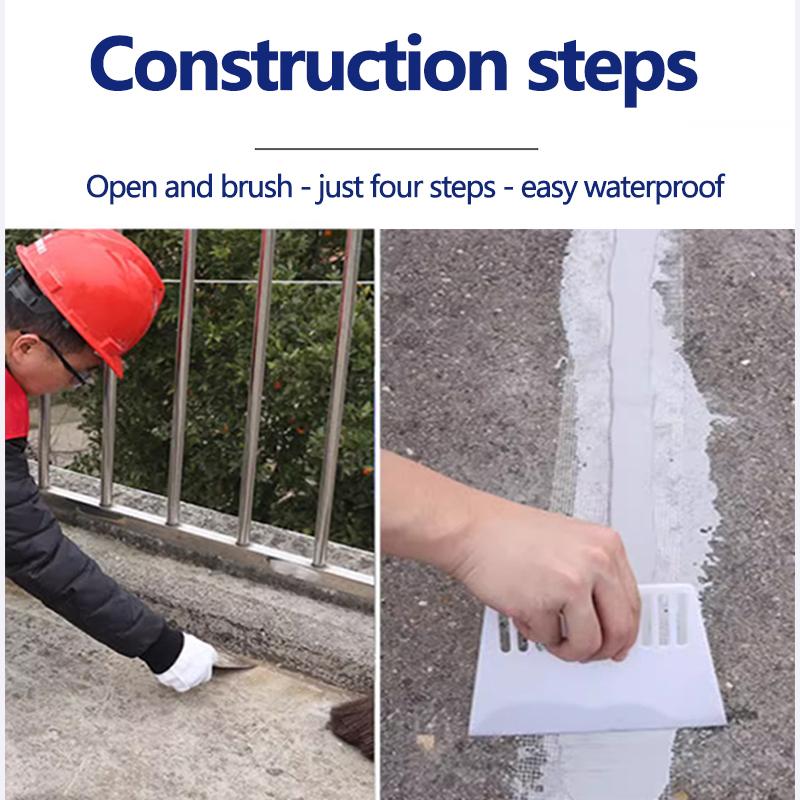 Construction steps

Open and brush - just four steps - easy waterproof