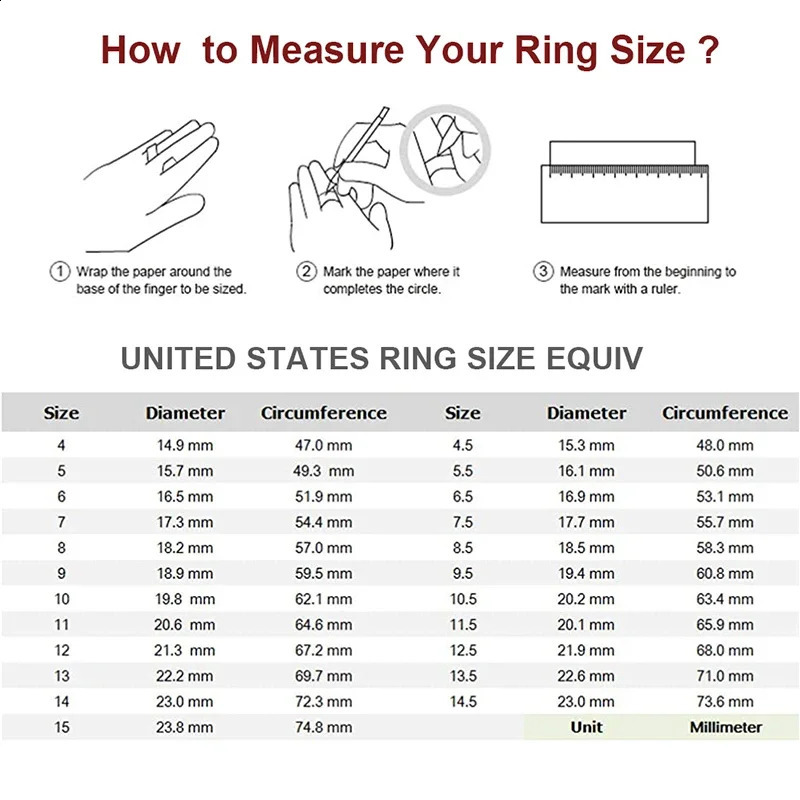 How to Measure Your Ring Size ?

① Wrap the paper around the base of the finger to be sized.

② Mark the paper where it completes the circle.

③ Measure from the beginning to the mark with a ruler.

UNITED STATES RING SIZE EQUIV

| Size | Diameter | Circumference | Size | Diameter | Circumference |
|---|---|---|---|---|---|
| 4 | 14.9 mm | 47.0 mm | 4.5 | 15.3 mm | 48.0 mm |
| 5 | 15.7 mm | 49.3 mm | 5.5 | 16.1 mm | 50.6 mm |
| 6 | 16.5 mm | 51.9 mm | 6.5 | 16.9 mm | 53.1 mm |
| 7 | 17.3 mm | 54.4 mm | 7.5 | 17.7 mm | 55.7 mm |
| 8 | 18.2 mm | 57.0 mm | 8.5 | 18.5 mm | 58.3 mm |
| 9 | 18.9 mm | 59.5 mm | 9.5 | 19.4 mm | 60.8 mm |
| 10 | 19.8 mm | 62.1 mm | 10.5 | 20.2 mm | 63.4 mm |
| 11 | 20.6 mm | 64.6 mm | 11.5 | 20.1 mm | 65.9 mm |
| 12 | 21.3 mm | 67.2 mm | 12.5 | 21.9 mm | 68.0 mm |
| 13 | 22.2 mm | 69.7 mm | 13.5 | 22.6 mm | 71.0 mm |
| 14 | 23.0 mm | 72.3 mm | 14.5 | 23.0 mm | 73.6 mm |
| 15 | 23.8 mm | 74.8 mm | | Unit | Millimeter |