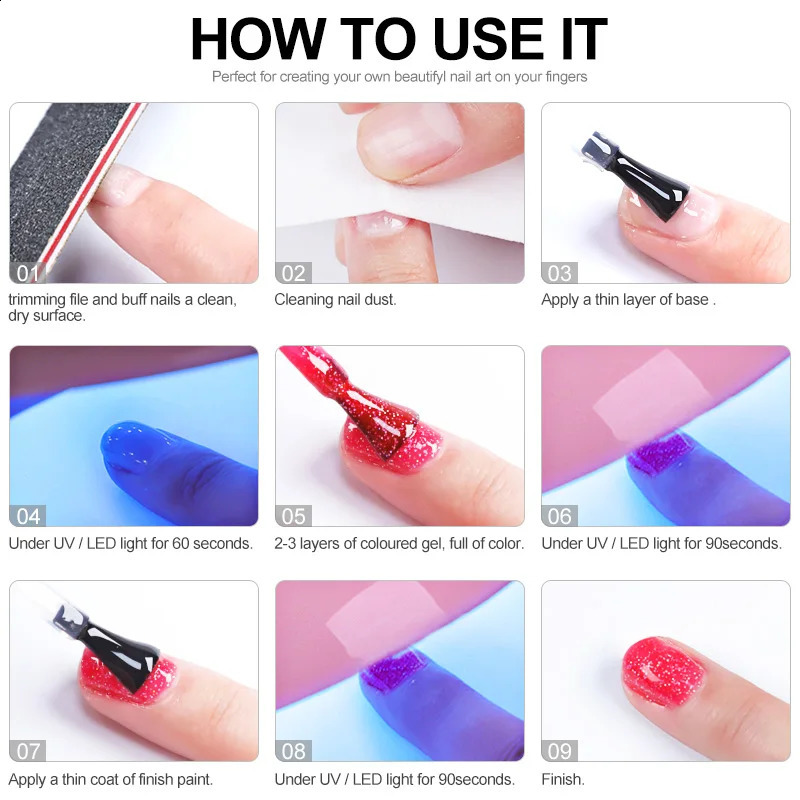 HOW TO USE IT

Perfect for creating your own beautifyl nail art on your fingers

01
trimming file and buff nails a clean, dry surface.

02
Cleaning nail dust.

03
Apply a thin layer of base .

04
Under UV / LED light for 60 seconds.

05
2-3 layers of coloured gel, full of color.

06
Under UV / LED light for 90seconds.

07
Apply a thin coat of finish paint.

08
Under UV / LED light for 90seconds.

09
Finish.