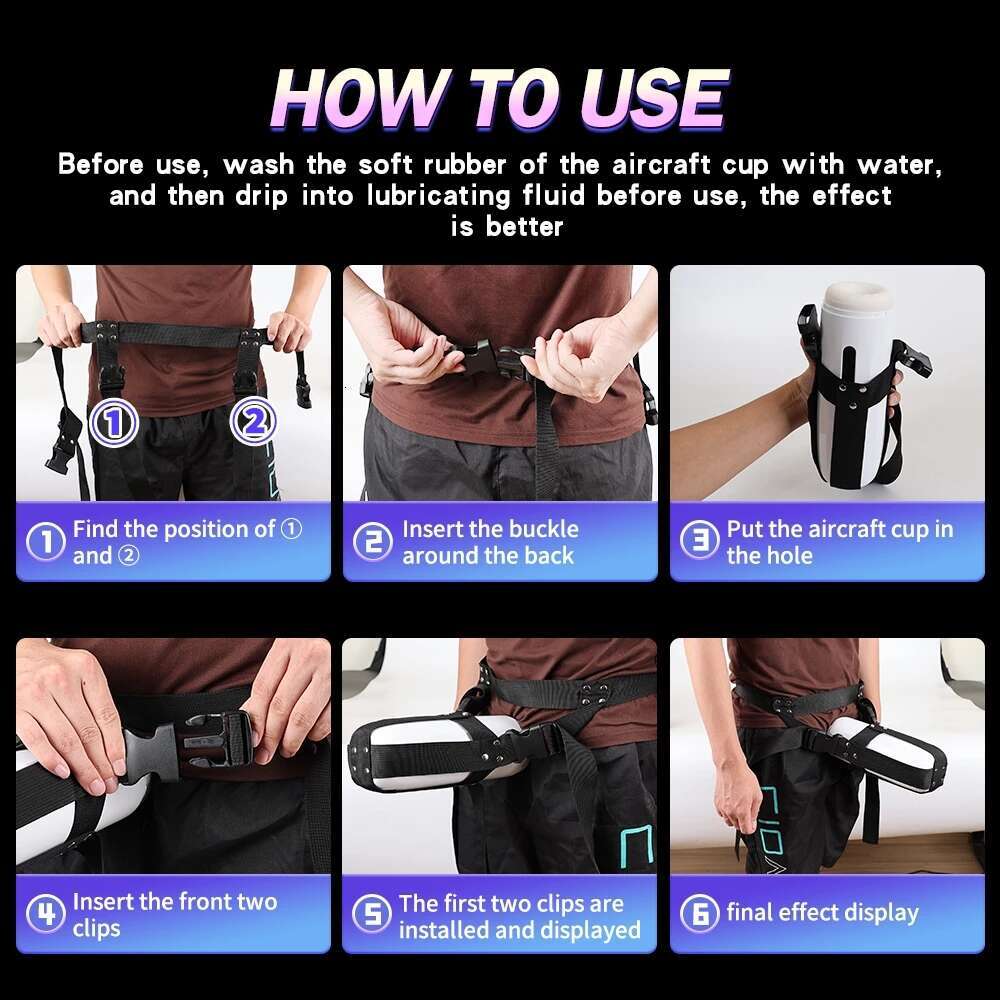 HOW TO USE

Before use, wash the soft rubber of the aircraft cup with water, and then drip into lubricating fluid before use, the effect is better

①

②

① Find the position of ① and ②

② Insert the buckle around the back

③ Put the aircraft cup in the hole

④ Insert the front two clips

⑤ The first two clips are installed and displayed

⑥ final effect display