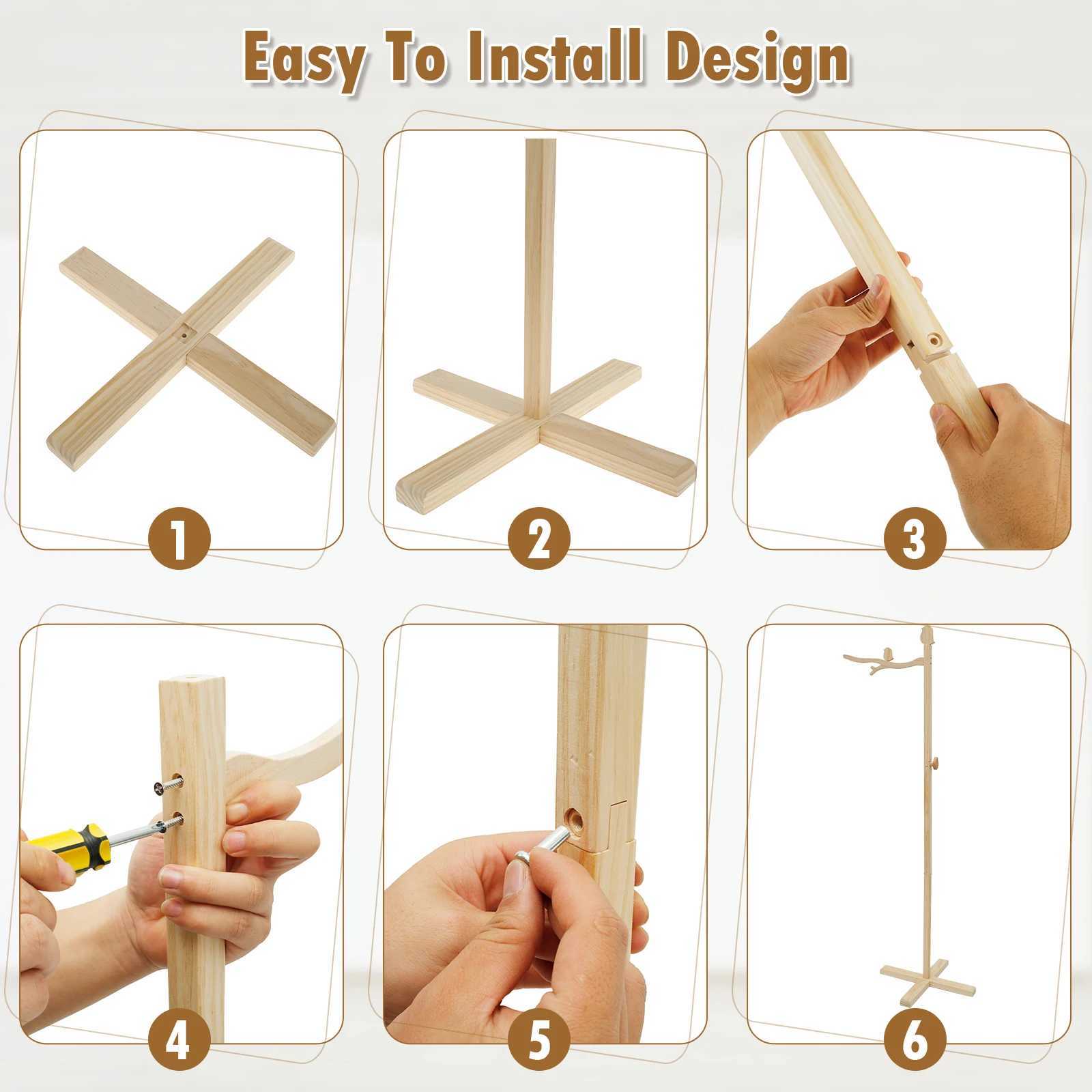 Easy To Install Design

1

2

3

4

5

6