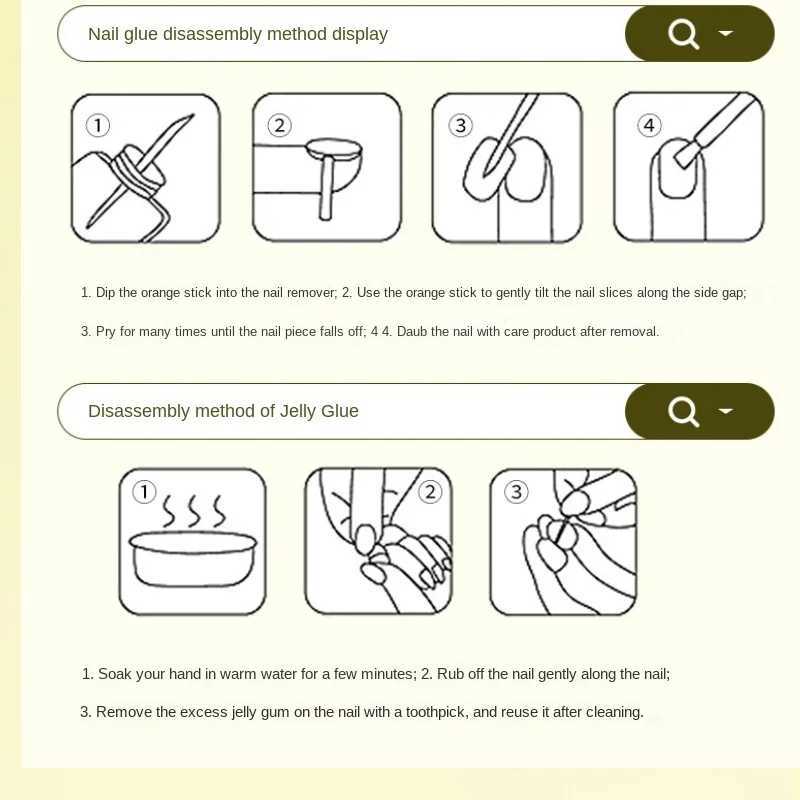 Nail glue disassembly method display

1

2

3

4

1. Dip the orange stick into the nail remover; 2. Use the orange stick to gently tilt the nail slices along the side gap;

3. Pry for many times until the nail piece falls off; 4 4. Daub the nail with care product after removal.

Disassembly method of Jelly Glue

1

2

3

1. Soak your hand in warm water for a few minutes; 2. Rub off the nail gently along the nail;

3. Remove the excess jelly gum on the nail with a toothpick, and reuse it after cleaning.