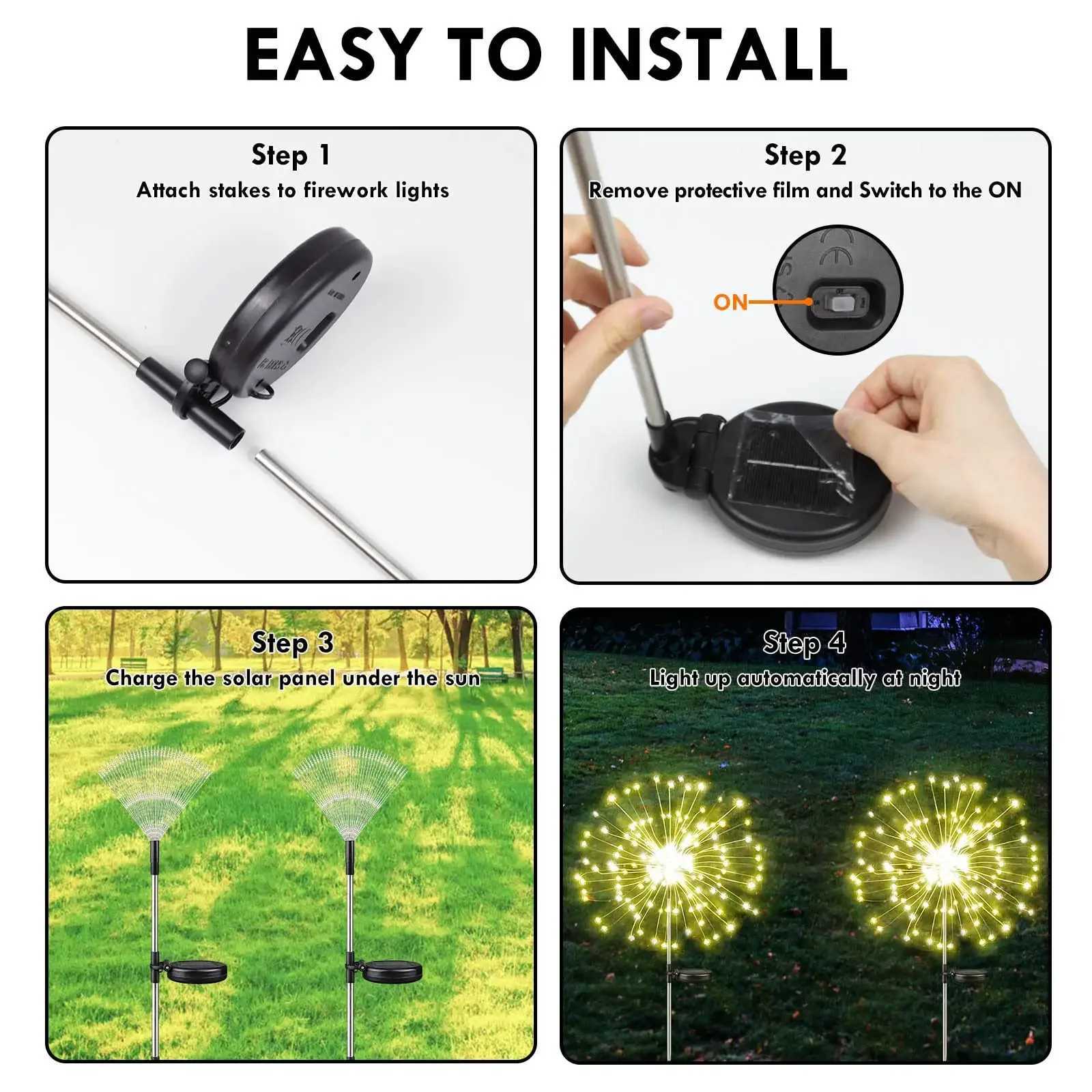 EASY TO INSTALL

Step 1
Attach stakes to firework lights

Step 2
Remove protective film and Switch to the ON

ON

Step 3
Charge the solar panel under the sun

Step 4
Light up automatically at night