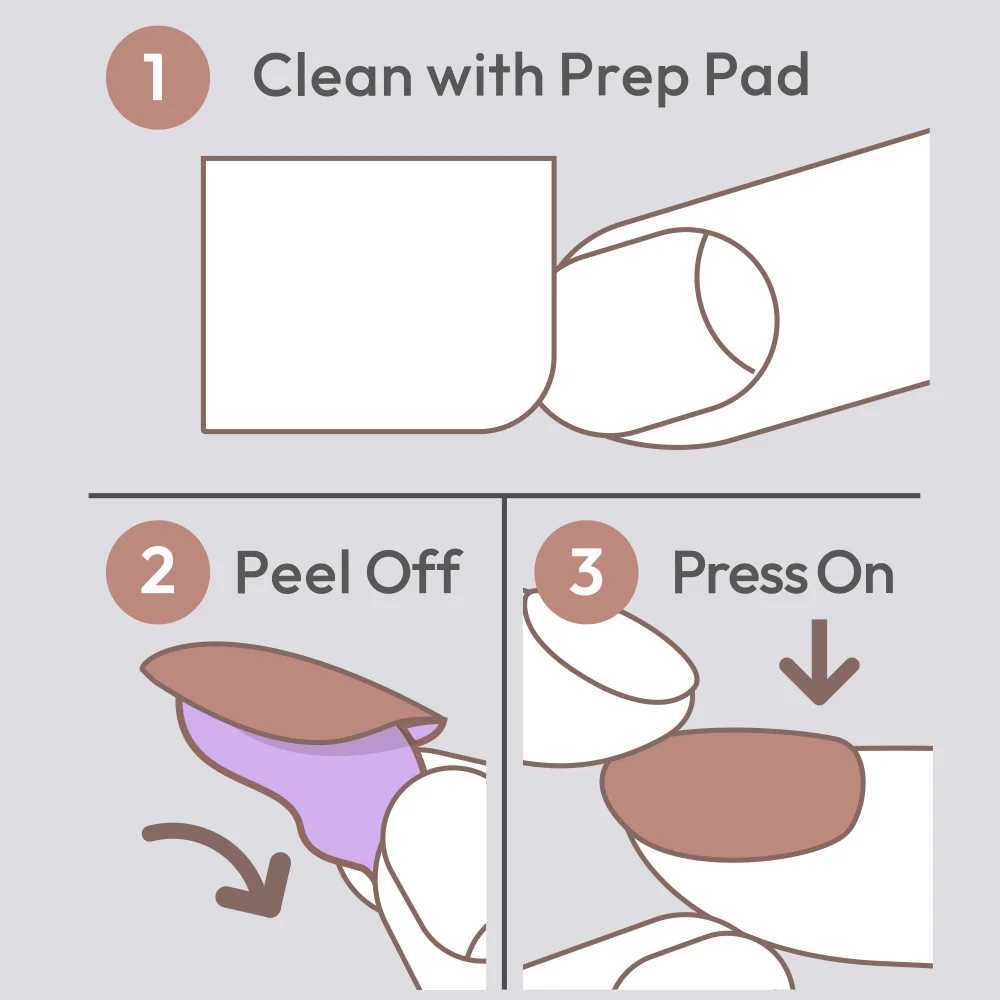 1 Clean with Prep Pad

2 Peel Off

3 Press On