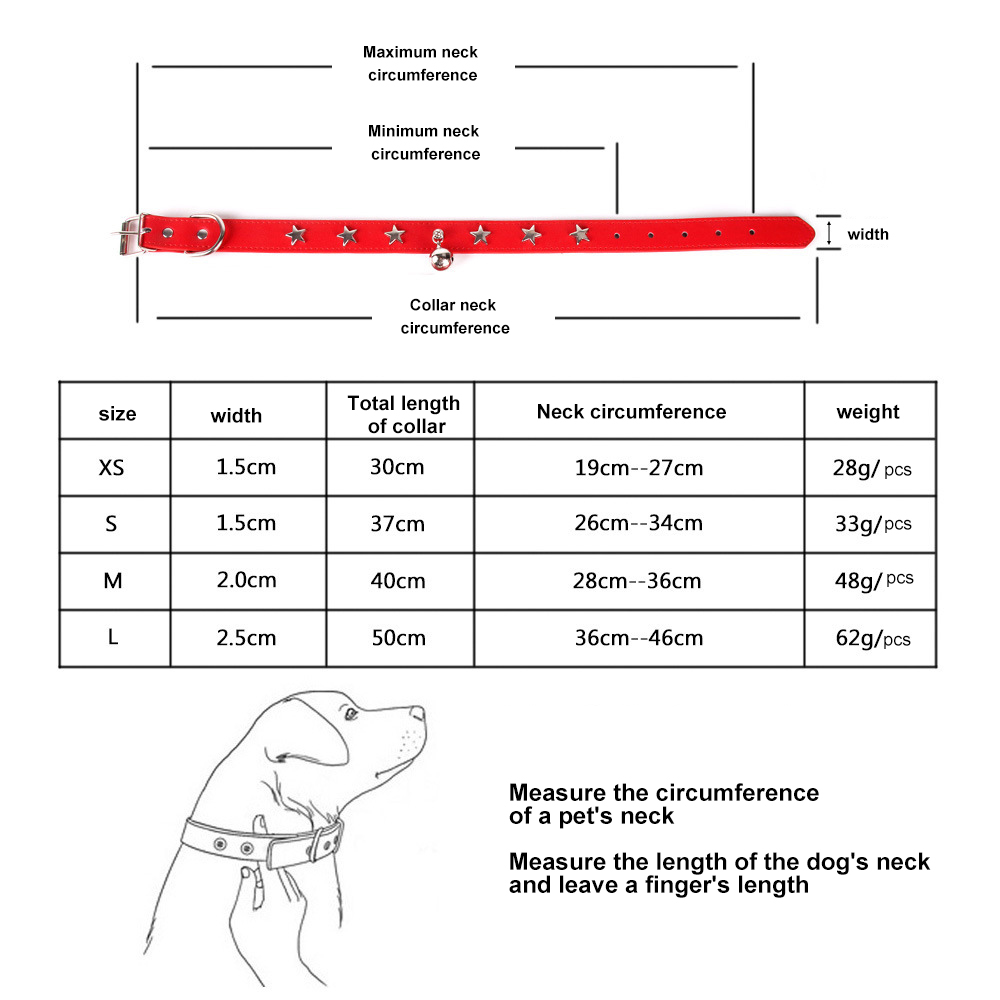 Maximum neck circumference

Minimum neck circumference

width

Collar neck circumference

| size | width | Total length of collar | Neck circumference | weight |
|---|---|---|---|---|
| XS | 1.5cm | 30cm | 19cm--27cm | 28g/pcs |
| S | 1.5cm | 37cm | 26cm--34cm | 33g/pcs |
| M | 2.0cm | 40cm | 28cm--36cm | 48g/pcs |
| L | 2.5cm | 50cm | 36cm--46cm | 62g/pcs |

Measure the circumference of a pet's neck

Measure the length of the dog's neck and leave a finger's length