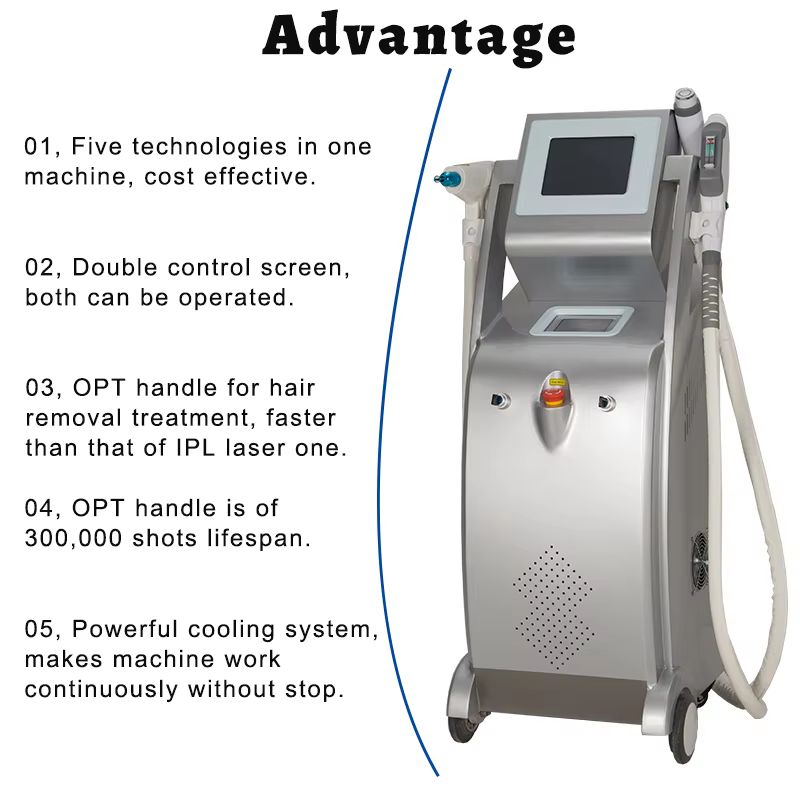 Advantage

01, Five technologies in one machine, cost effective.

02, Double control screen, both can be operated.

03, OPT handle for hair removal treatment, faster than that of IPL laser one.

04, OPT handle is of 300,000 shots lifespan.

05, Powerful cooling system, makes machine work continuously without stop.