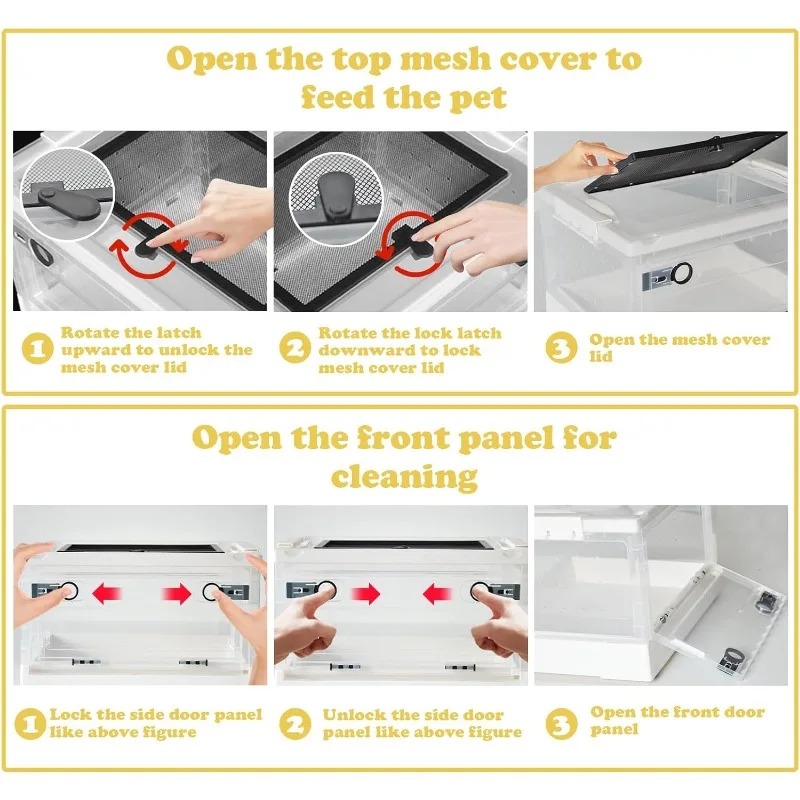 Open the top mesh cover to feed the pet

1 Rotate the latch upward to unlock the mesh cover lid

2 Rotate the lock latch downward to lock mesh cover lid

3 Open the mesh cover lid

Open the front panel for cleaning

1 Lock the side door panel like above figure

2 Unlock the side door panel like above figure

3 Open the front door panel