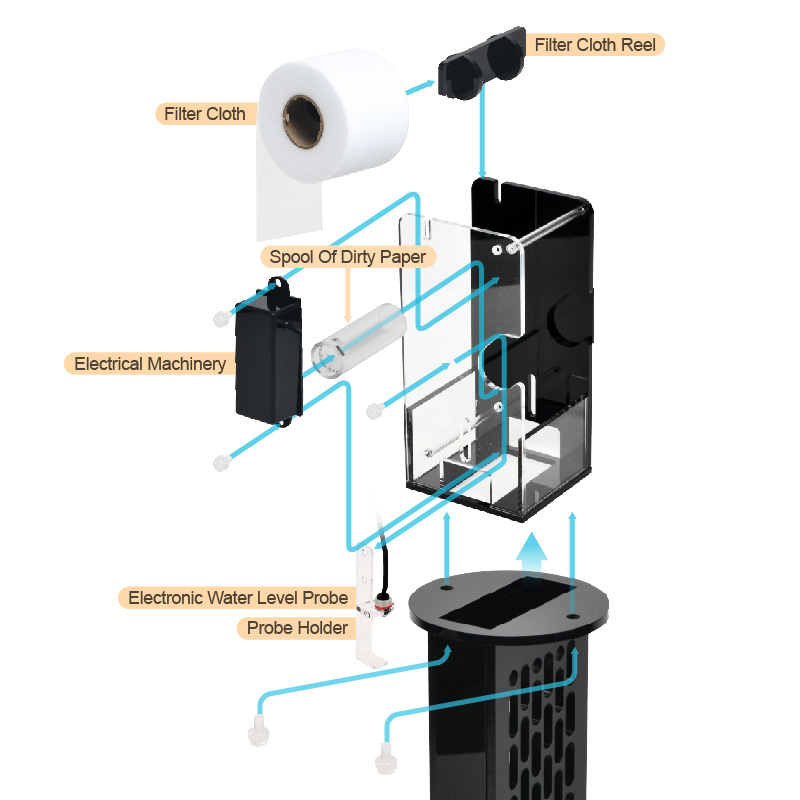 Filter Cloth Reel

Filter Cloth

Spool Of Dirty Paper

Electrical Machinery

Electronic Water Level Probe

Probe Holder