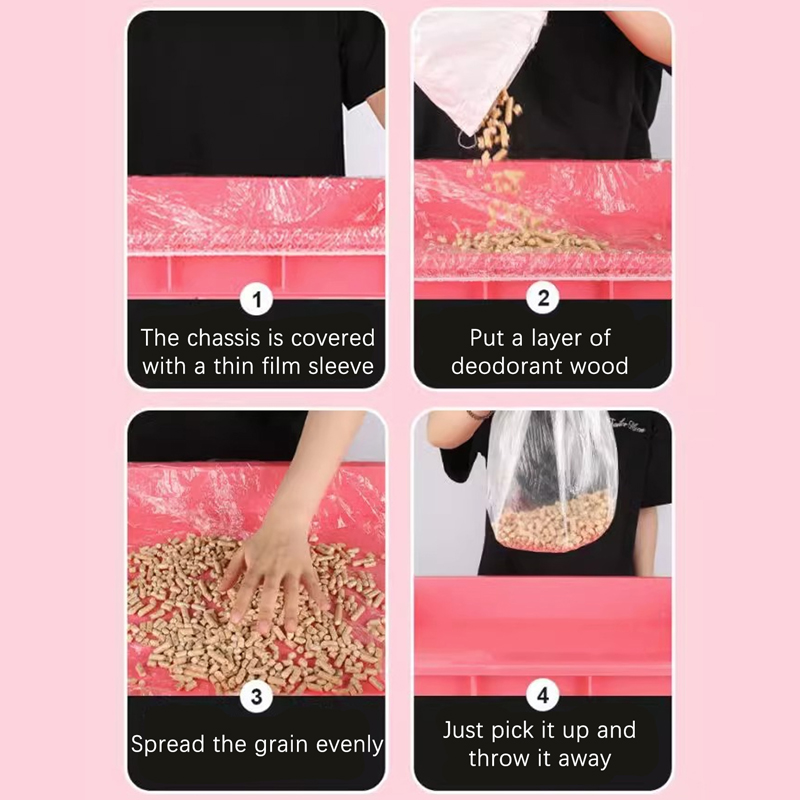 1
The chassis is covered with a thin film sleeve

2
Put a layer of deodorant wood

3
Spread the grain evenly

4
Just pick it up and throw it away