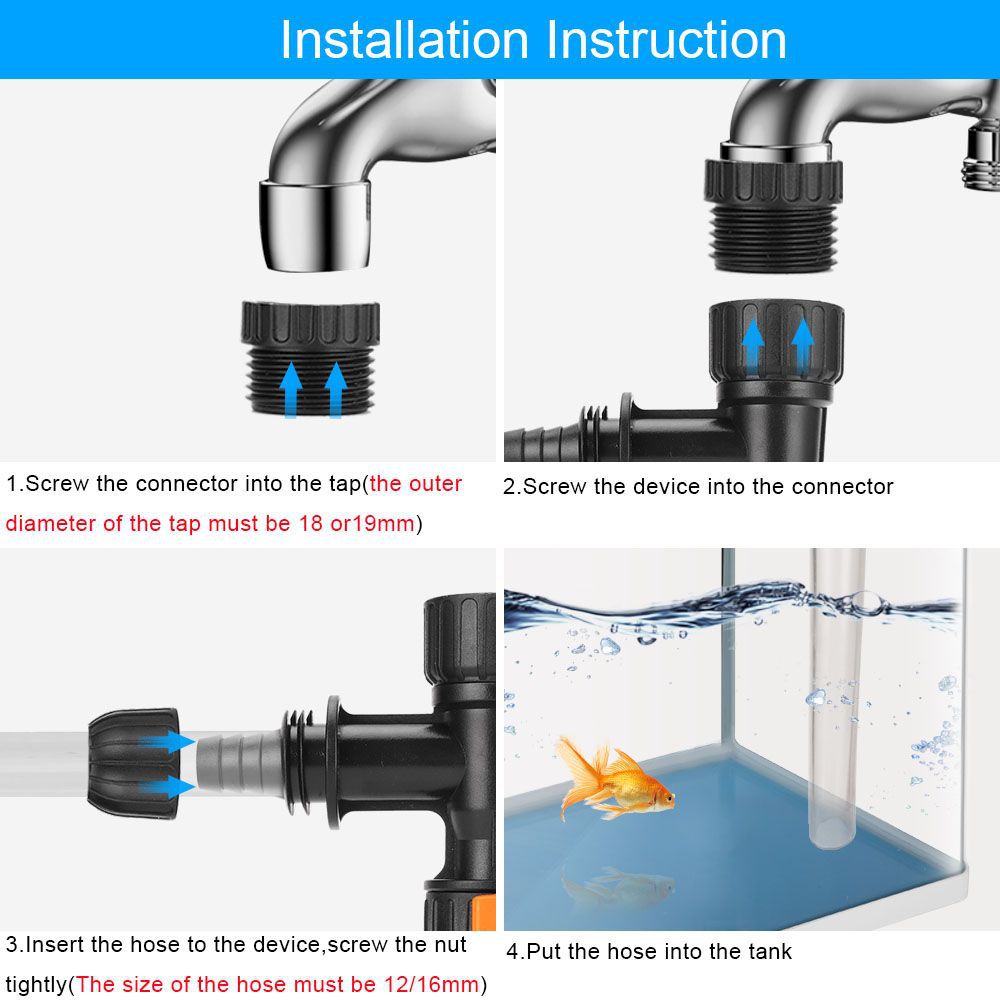 Installation Instruction

1.Screw the connector into the tap(the outer diameter of the tap must be 18 or19mm)

2.Screw the device into the connector

3.Insert the hose to the device,screw the nut tightly(The size of the hose must be 12/16mm)

4.Put the hose into the tank