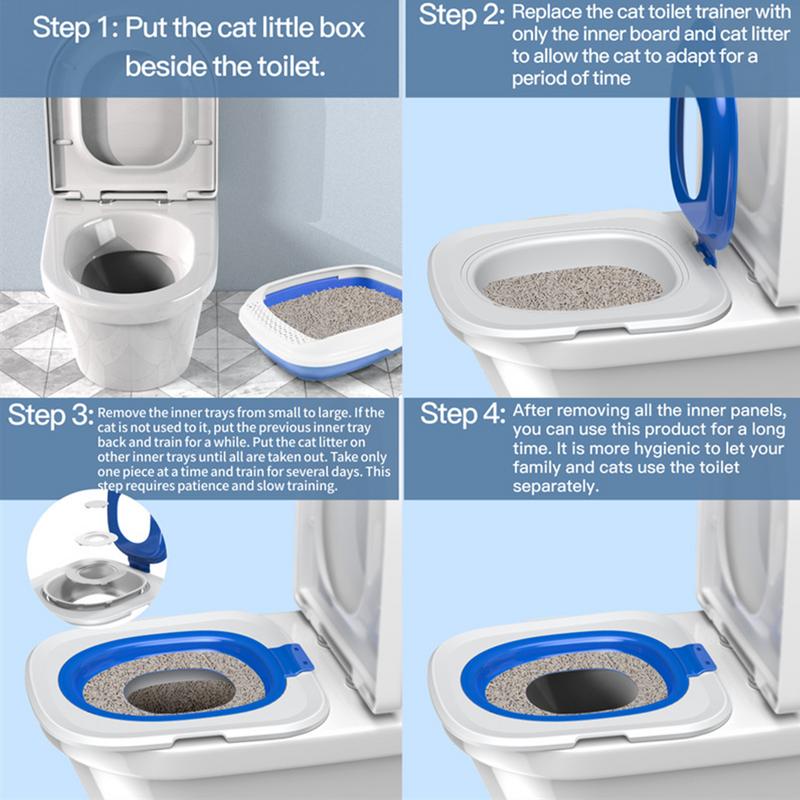 Step 1: Put the cat little box beside the toilet.

Step 2: Replace the cat toilet trainer with only the inner board and cat litter to allow the cat to adapt for a period of time

Step 3: Remove the inner trays from small to large. If the cat is not used to it, put the previous inner tray back and train for a while. Put the cat litter on other inner trays until all are taken out. Take only one piece at a time and train for several days. This step requires patience and slow training.

Step 4: After removing all the inner panels, you can use this product for a long time. It is more hygienic to let your family and cats use the toilet separately.