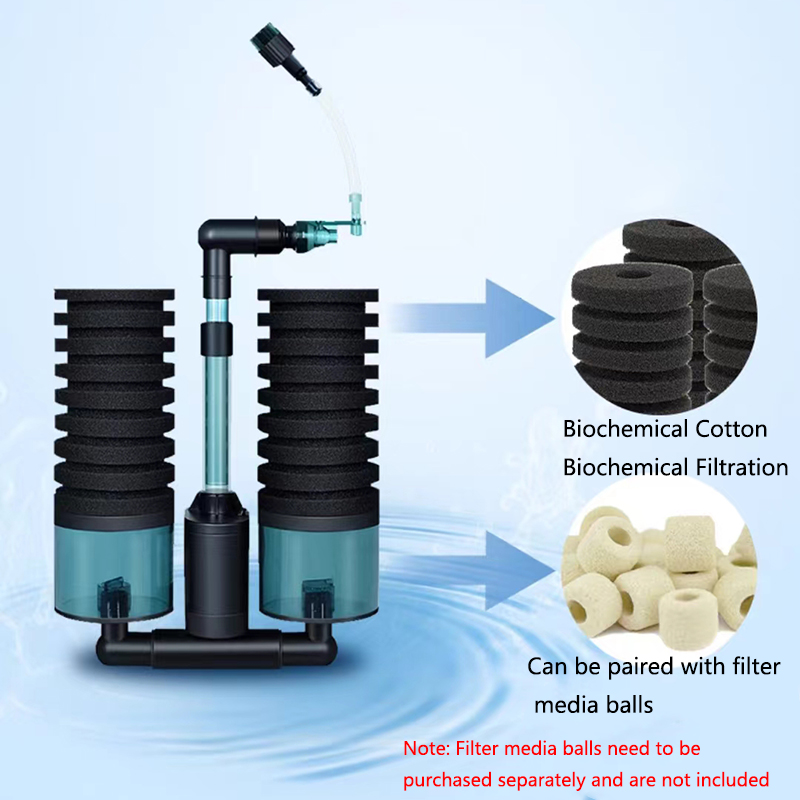 Biochemical Cotton
Biochemical Filtration

Can be paired with filter media balls

Note: Filter media balls need to be purchased separately and are not included