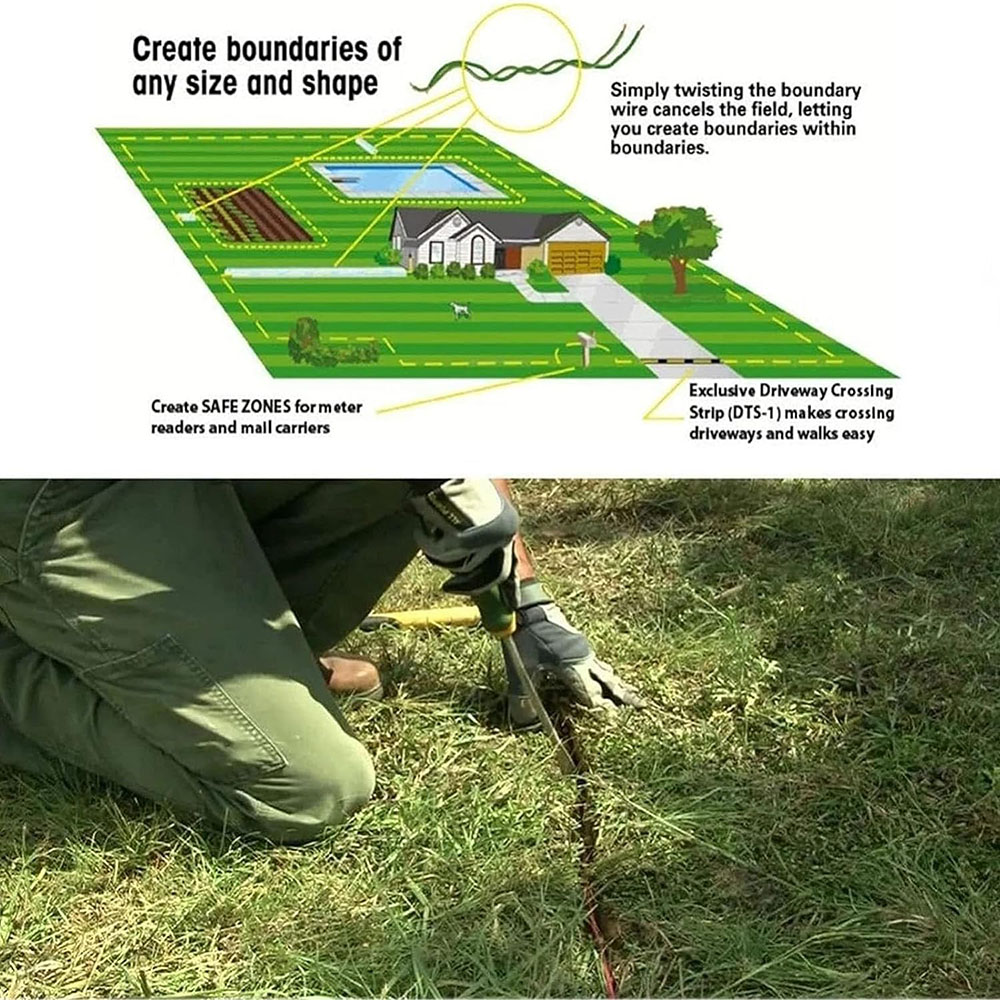 Create boundaries of any size and shape

Simply twisting the boundary wire cancels the field, letting you create boundaries within boundaries.

Create SAFE ZONES for meter readers and mail carriers

Exclusive Driveway Crossing Strip (DTS-1) makes crossing driveways and walks easy