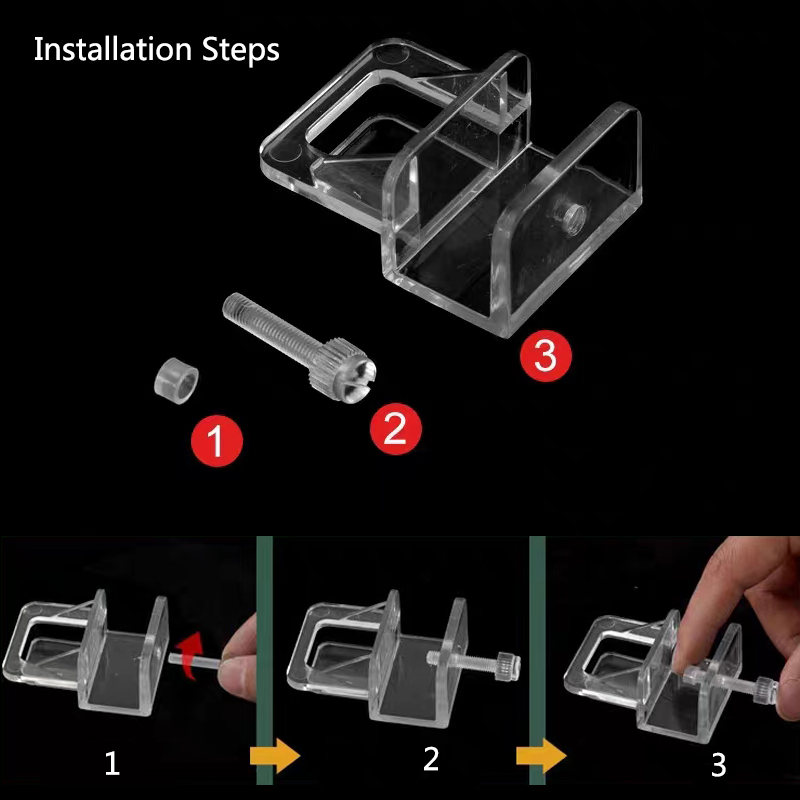 Installation Steps

3

1

2

1

2

3