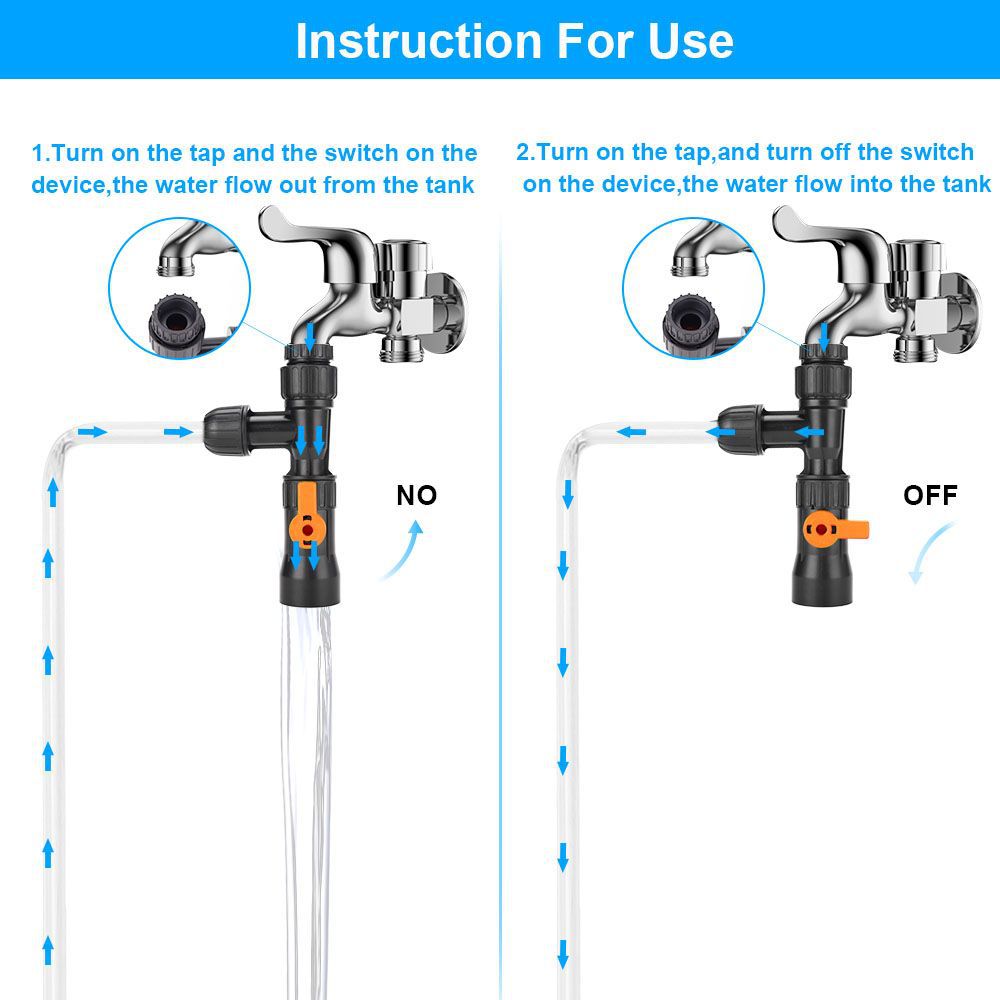 Instruction For Use

1.Turn on the tap and the switch on the device,the water flow out from the tank

NO

2.Turn on the tap,and turn off the switch on the device,the water flow into the tank

OFF