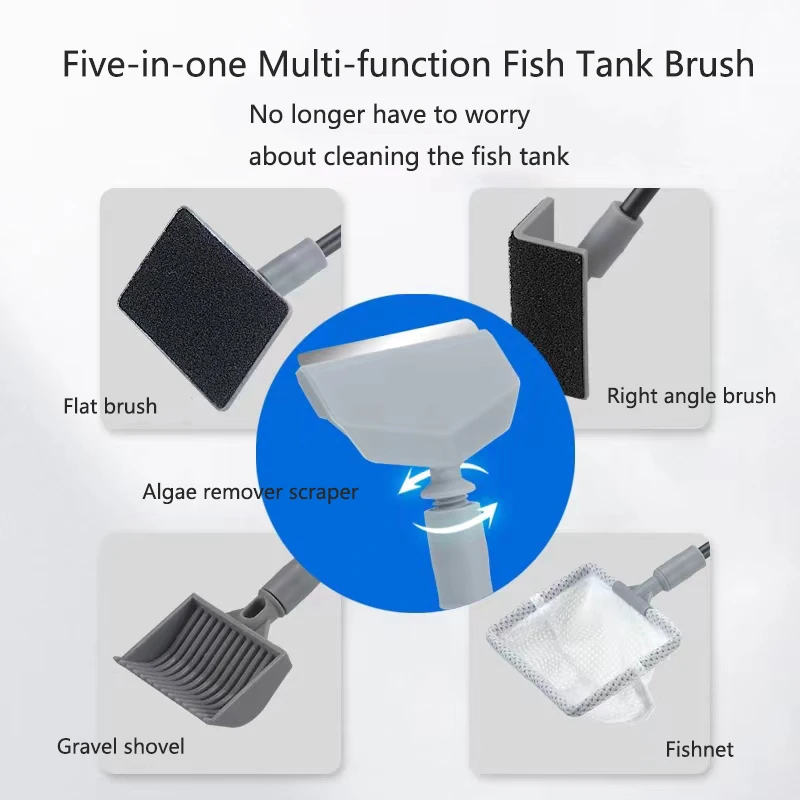 Five-in-one Multi-function Fish Tank Brush

No longer have to worry about cleaning the fish tank

Flat brush

Right angle brush

Algae remover scraper

Gravel shovel

Fishnet