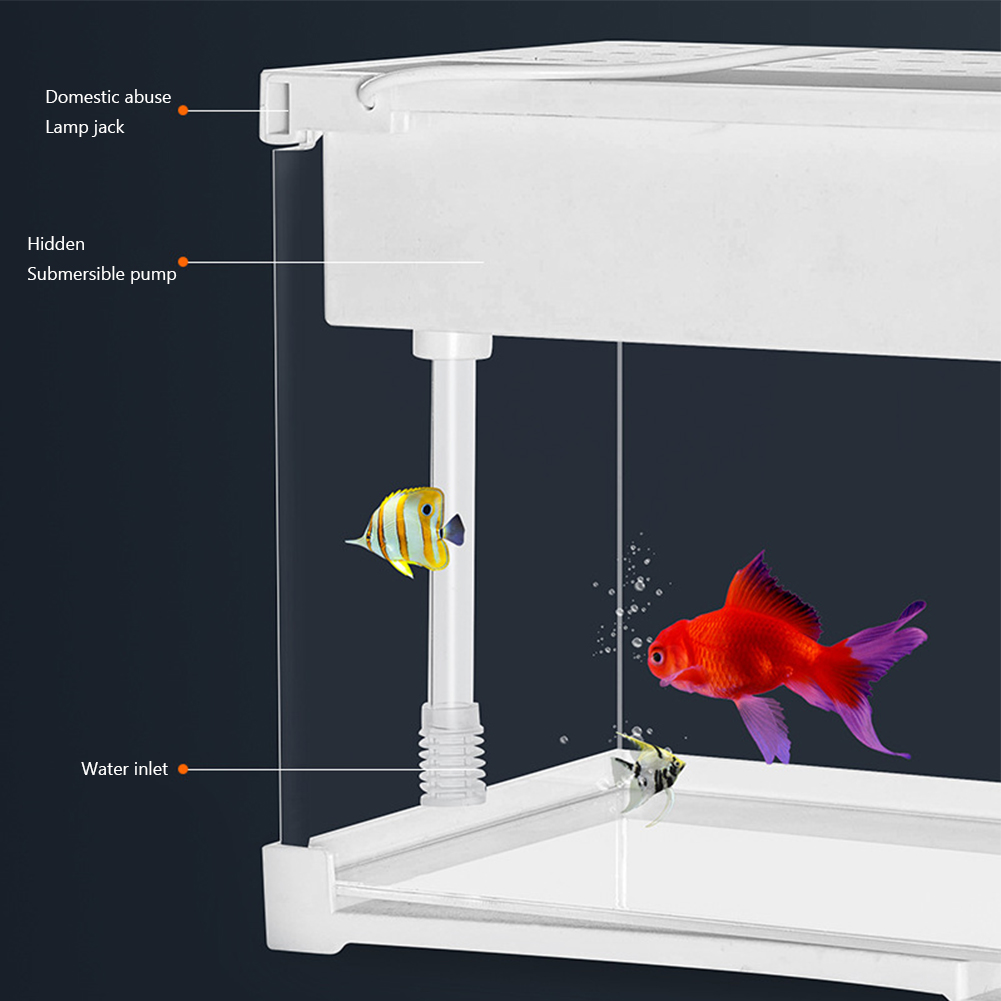 Domestic abuse
Lamp jack

Hidden
Submersible pump

Water inlet