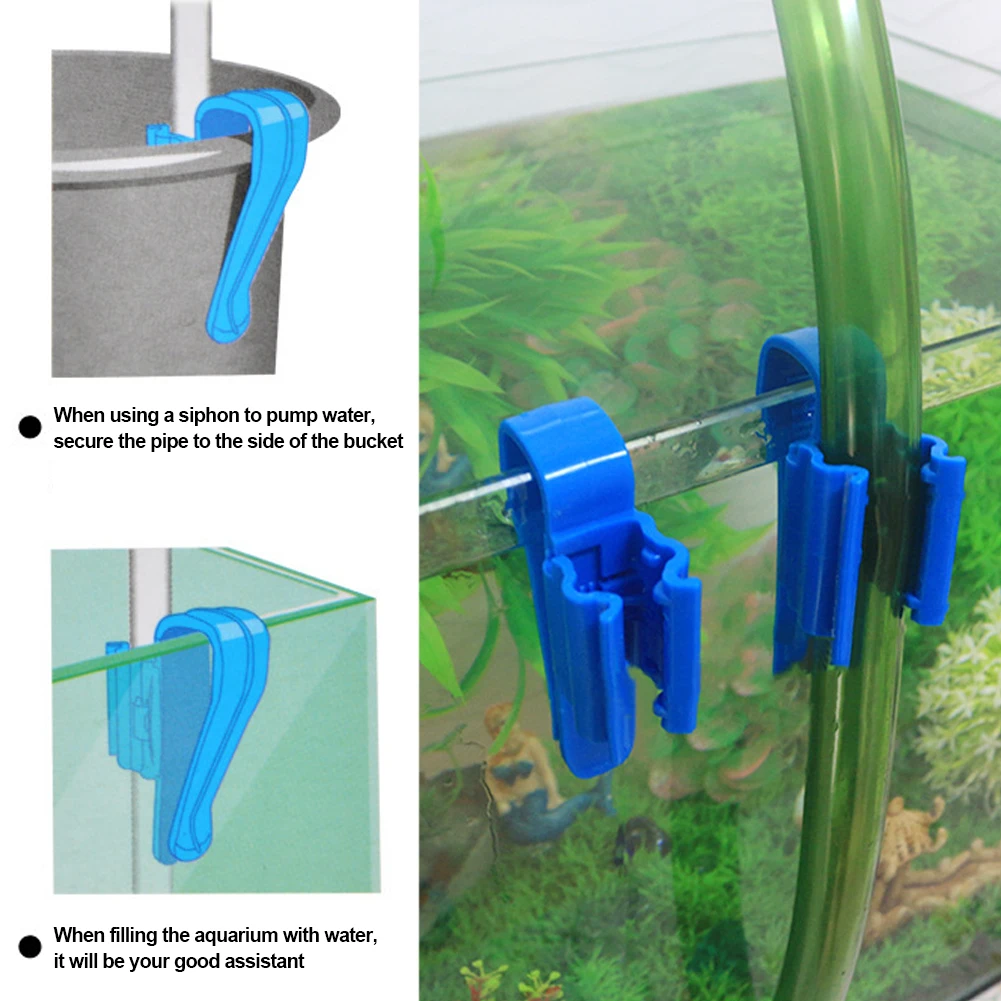 When using a siphon to pump water, secure the pipe to the side of the bucket

When filling the aquarium with water, it will be your good assistant