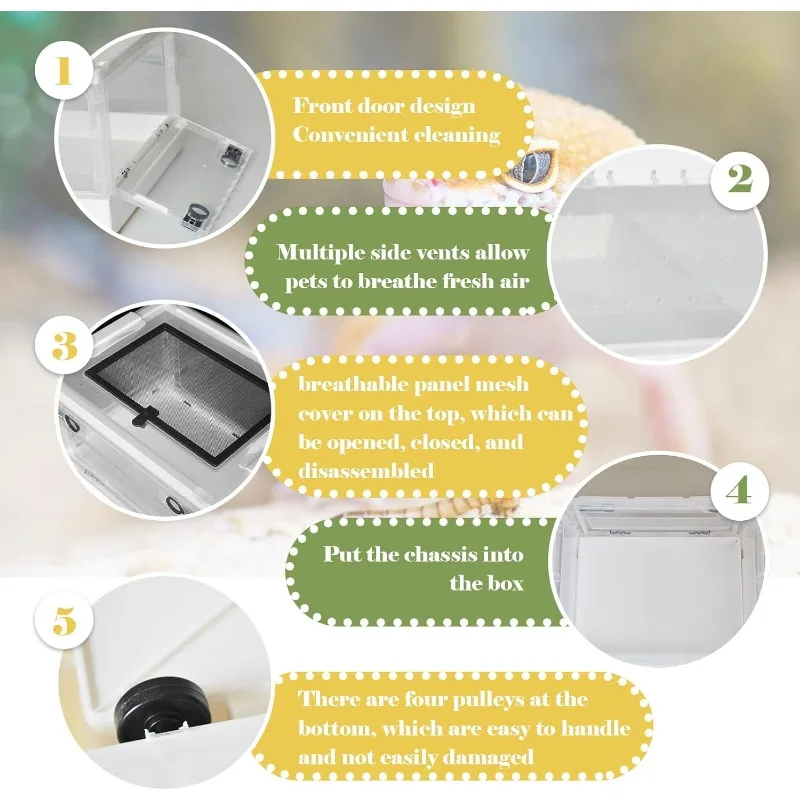 1

Front door design
Convenient cleaning

2

Multiple side vents allow pets to breathe fresh air

3

breathable panel mesh cover on the top, which can be opened, closed, and disassembled

4

Put the chassis into the box

5

There are four pulleys at the bottom, which are easy to handle and not easily damaged